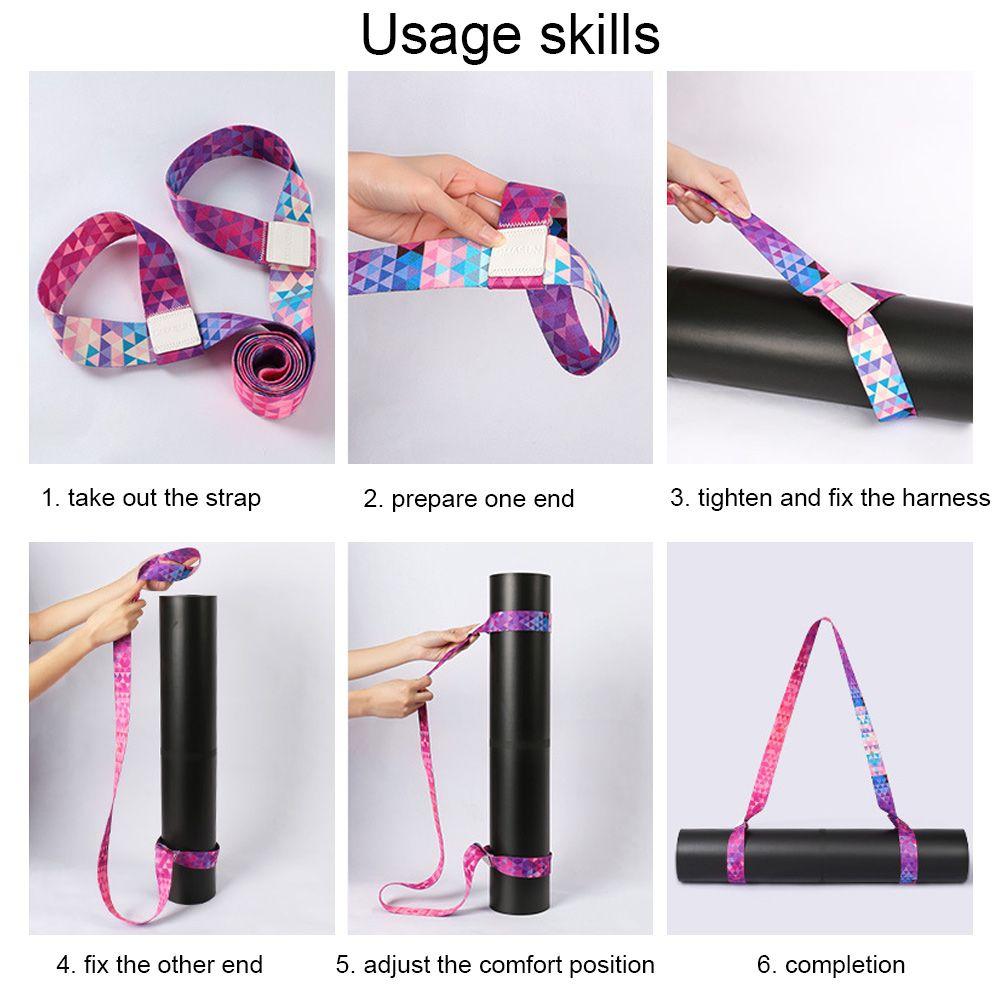 Usage skills

1. take out the strap

2. prepare one end

3. tighten and fix the harness

4. fix the other end

5. adjust the comfort position

6. completion