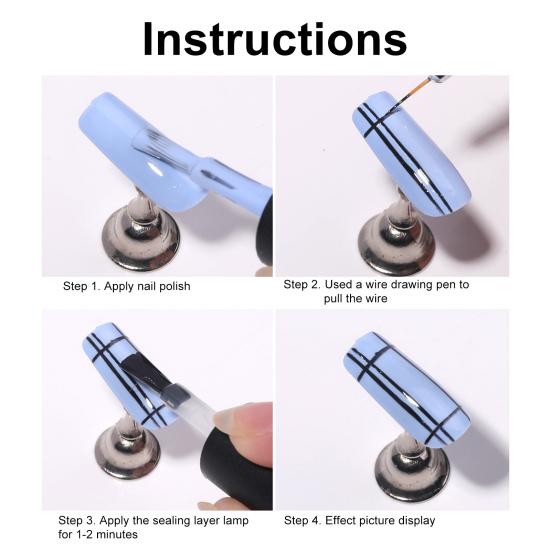 Instructions

Step 1. Apply nail polish

Step 2. Used a wire drawing pen to pull the wire

Step 3. Apply the sealing layer lamp for 1-2 minutes

Step 4. Effect picture display