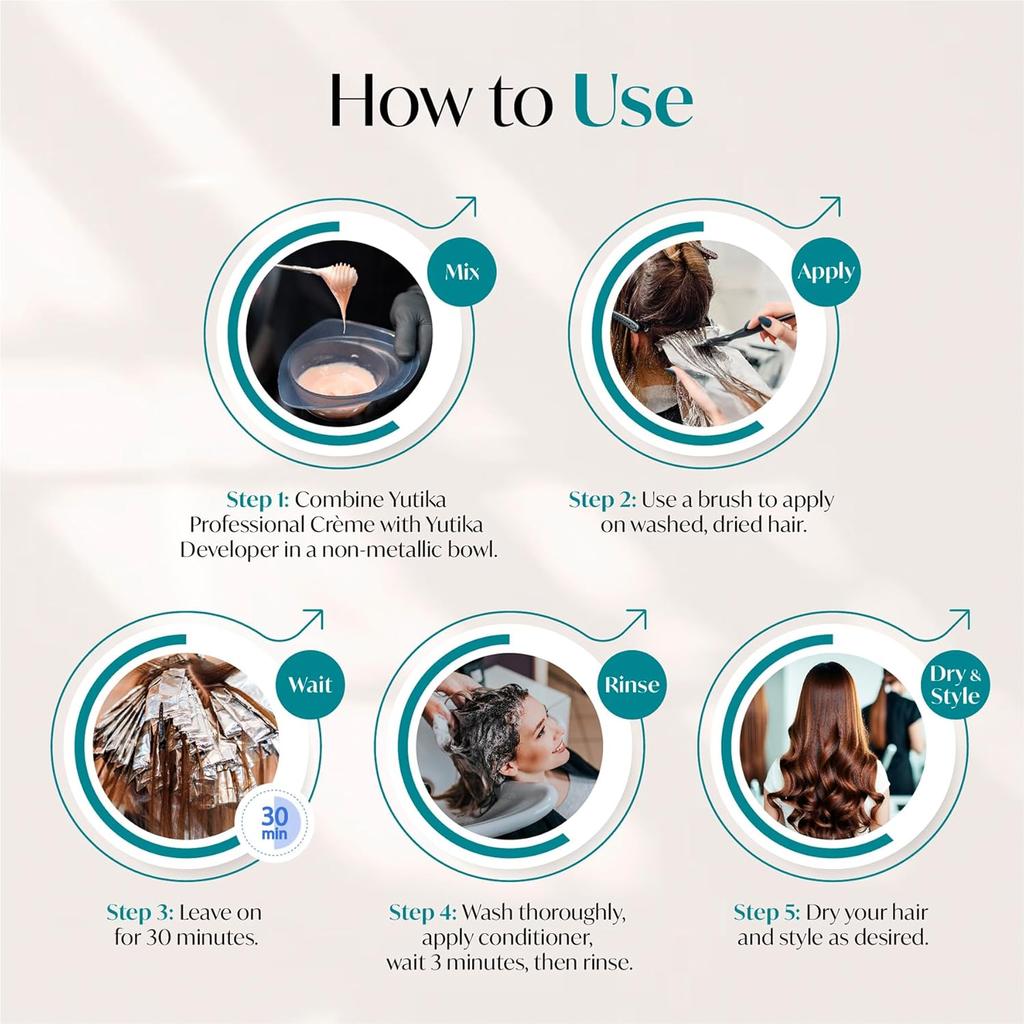 How to Use

Mix

Step 1: Combine Yutika Professional Crème with Yutika Developer in a non-metallic bowl.

Apply

Step 2: Use a brush to apply on washed, dried hair.

Wait

30 min

Step 3: Leave on for 30 minutes.

Rinse

Step 4: Wash thoroughly, apply conditioner, wait 3 minutes, then rinse.

Dry & Style

Step 5: Dry your hair and style as desired.