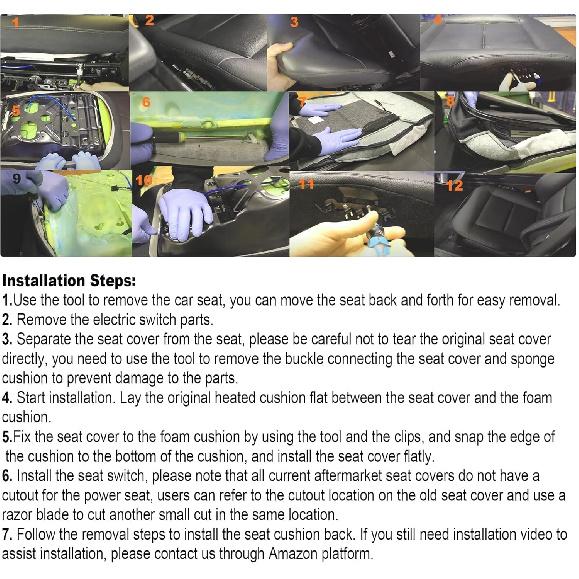 1 2 3 4
5 6 7 8
9 10 11 12

Installation Steps:
1.Use the tool to remove the car seat, you can move the seat back and forth for easy removal.
2. Remove the electric switch parts.
3. Separate the seat cover from the seat, please be careful not to tear the original seat cover directly, you need to use the tool to remove the buckle connecting the seat cover and sponge cushion to prevent damage to the parts.
4. Start installation. Lay the original heated cushion flat between the seat cover and the foam cushion.
5.Fix the seat cover to the foam cushion by using the tool and the clips, and snap the edge of the cushion to the bottom of the cushion, and install the seat cover flatly.
6. Install the seat switch, please note that all current aftermarket seat covers do not have a cutout for the power seat, users can refer to the cutout location on the old seat cover and use a razor blade to cut another small cut in the same location.
7. Follow the removal steps to install the seat cushion back. If you still need installation video to assist installation, please contact us through Amazon platform.