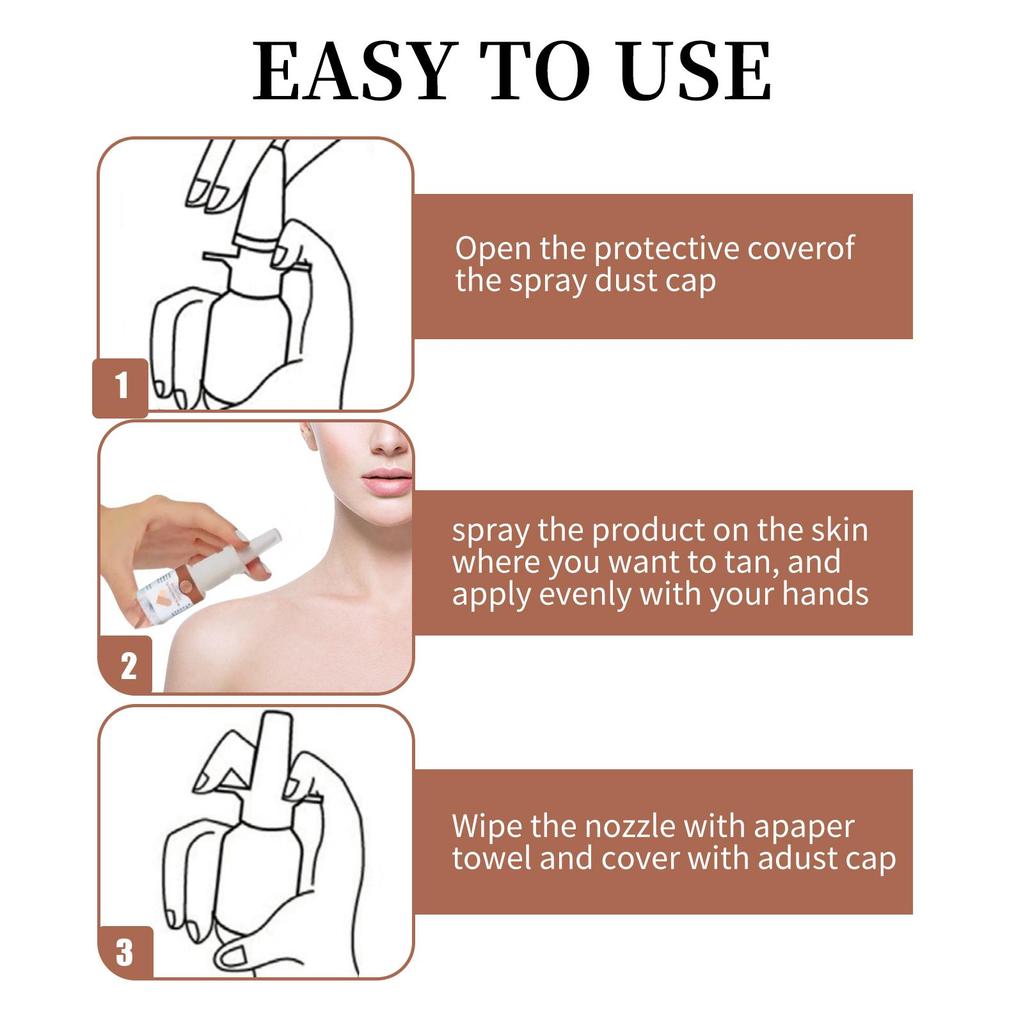 EASY TO USE

1

Open the protective coverof the spray dust cap

2

spray the product on the skin where you want to tan, and apply evenly with your hands

3

Wipe the nozzle with apaper towel and cover with adust cap