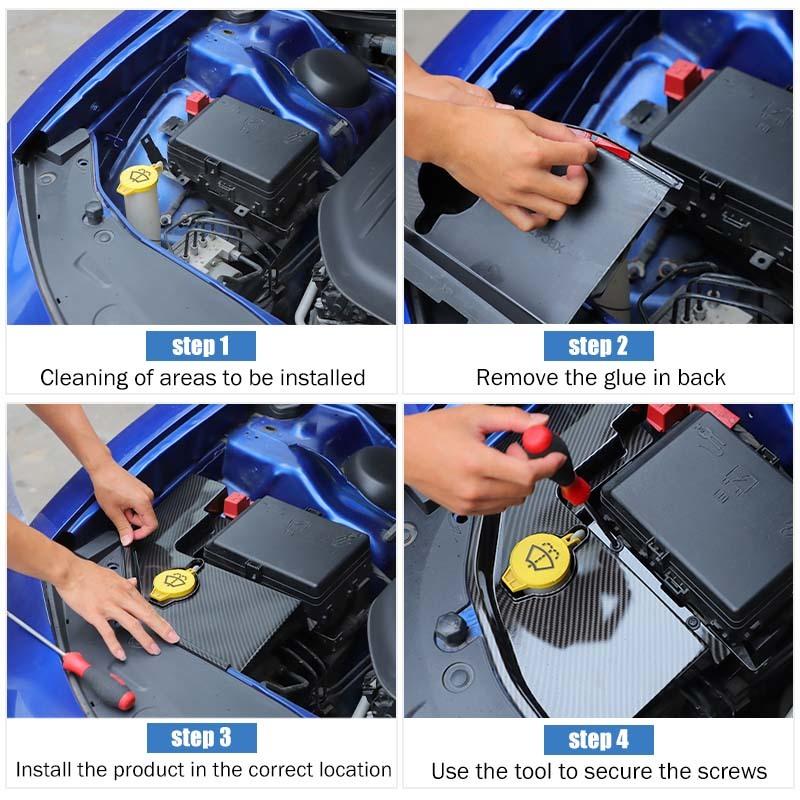 step 1
Cleaning of areas to be installed

step 2
Remove the glue in back

step 3
Install the product in the correct location

step 4
Use the tool to secure the screws