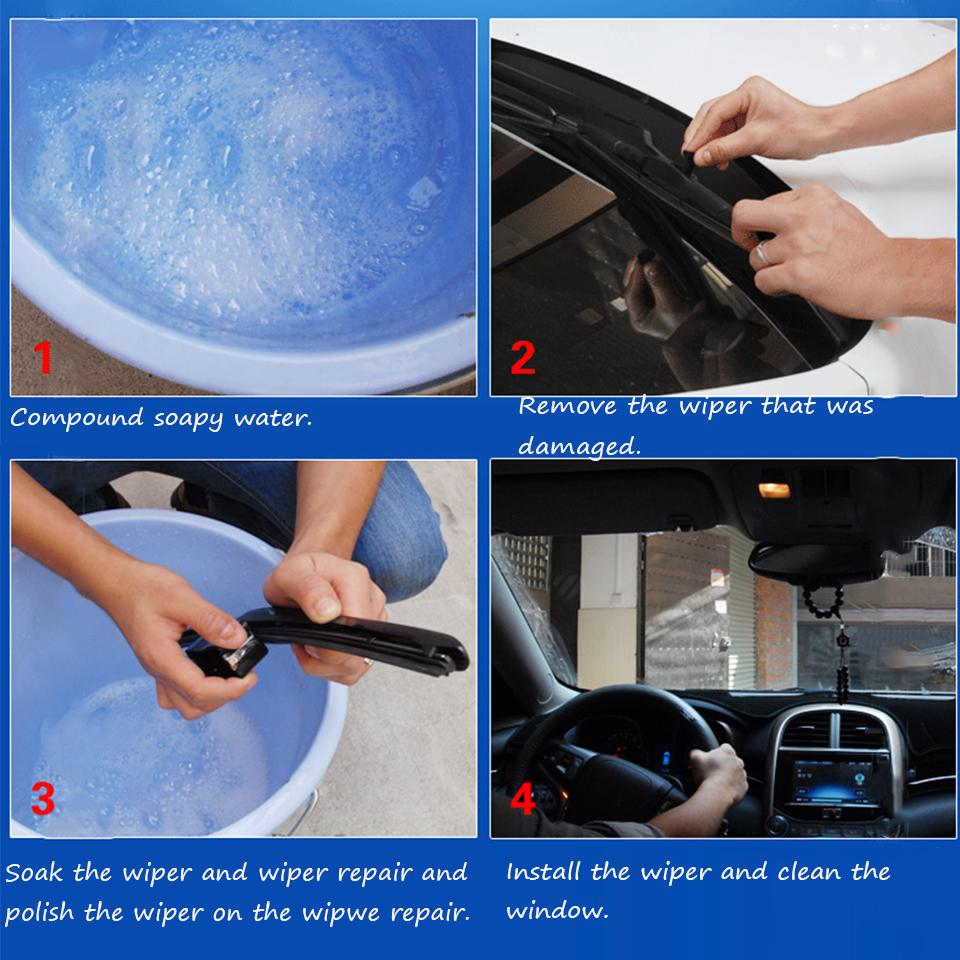 1

Compound soapy water.

2

Remove the wiper that was damaged.

3

Soak the wiper and wiper repair and polish the wiper on the wipwe repair.

4

Install the wiper and clean the window.