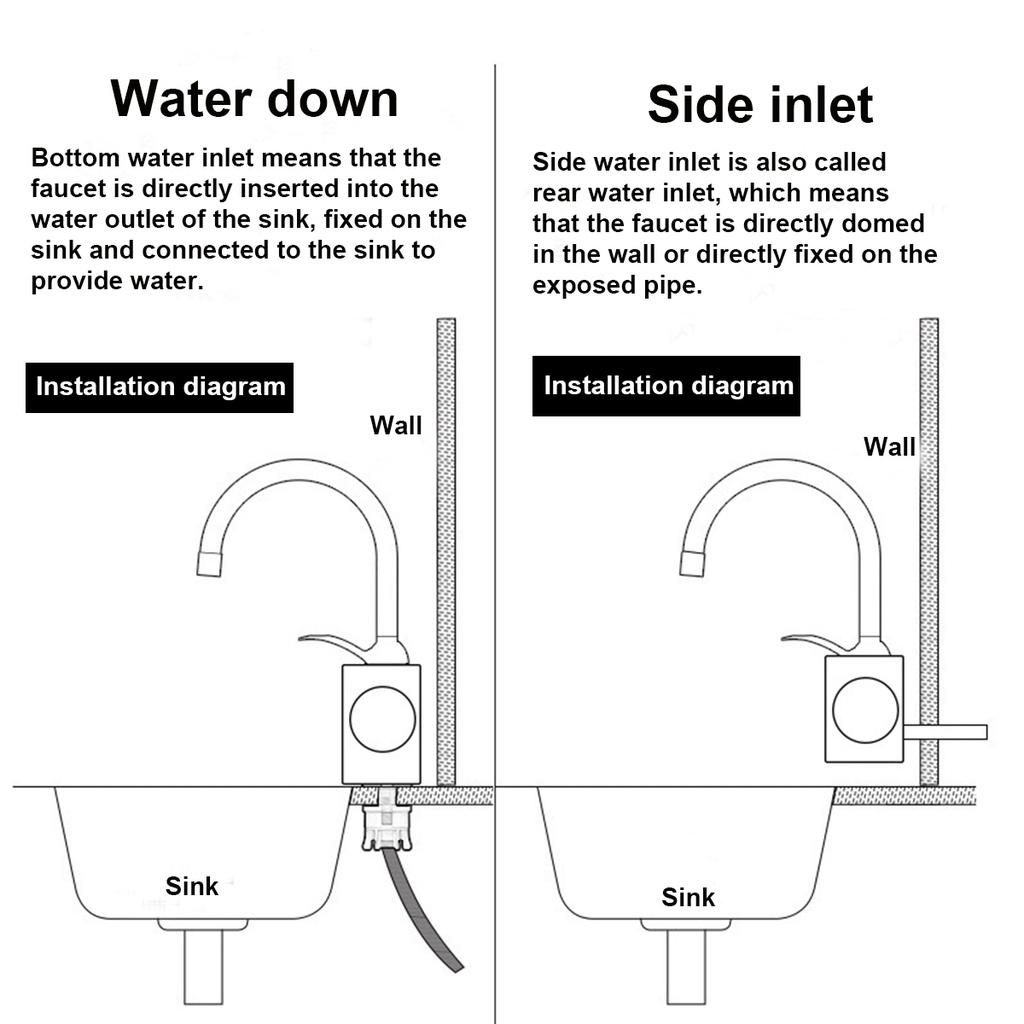 Water down

Bottom water inlet means that the faucet is directly inserted into the water outlet of the sink, fixed on the sink and connected to the sink to provide water.

Installation diagram

Wall

Sink

Side inlet

Side water inlet is also called rear water inlet, which means that the faucet is directly domed in the wall or directly fixed on the exposed pipe.

Installation diagram

Wall

Sink