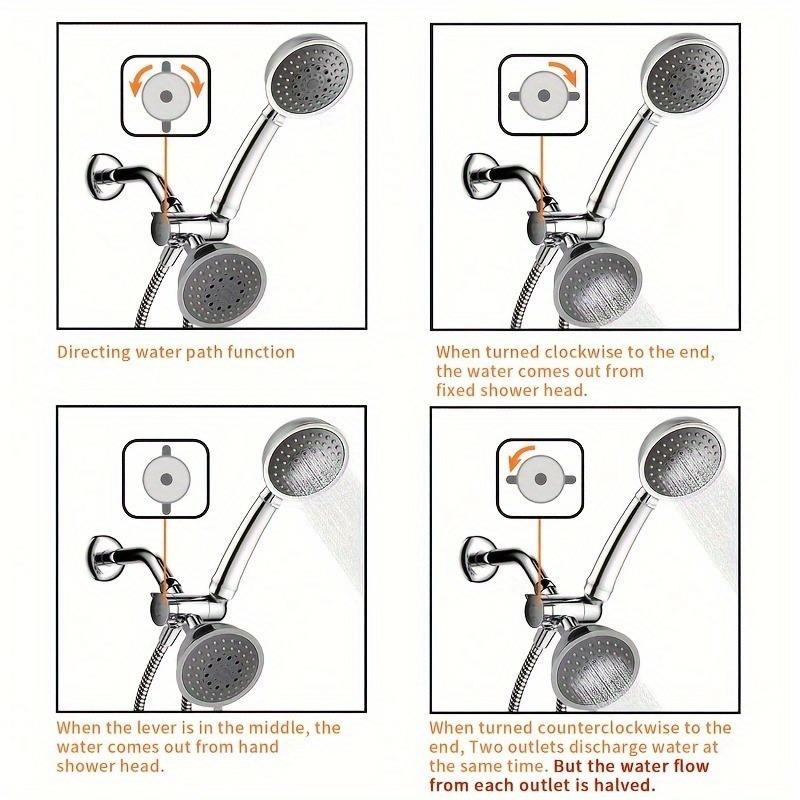 Directing water path function

When turned clockwise to the end, the water comes out from fixed shower head.

When the lever is in the middle, the water comes out from hand shower head.

When turned counterclockwise to the end, Two outlets discharge water at the same time. But the water flow from each outlet is halved.