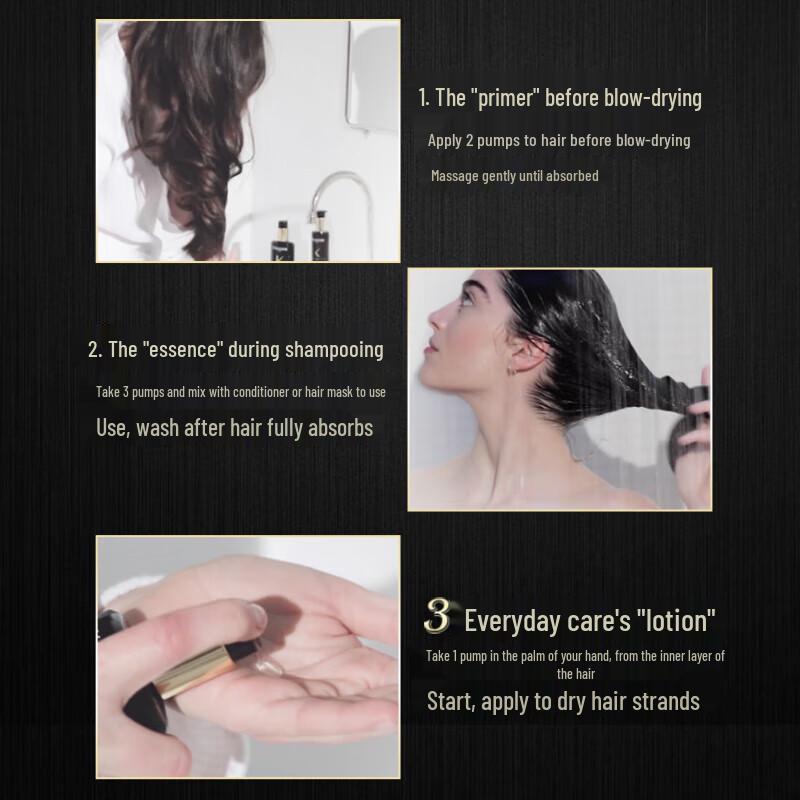 1. The "primer" before blow-drying

Apply 2 pumps to hair before blow-drying

Massage gently until absorbed

2. The "essence" during shampooing

Take 3 pumps and mix with conditioner or hair mask to use

Use, wash after hair fully absorbs

3 Everyday care's "lotion"

Take 1 pump in the palm of your hand, from the inner layer of the hair

Start, apply to dry hair strands