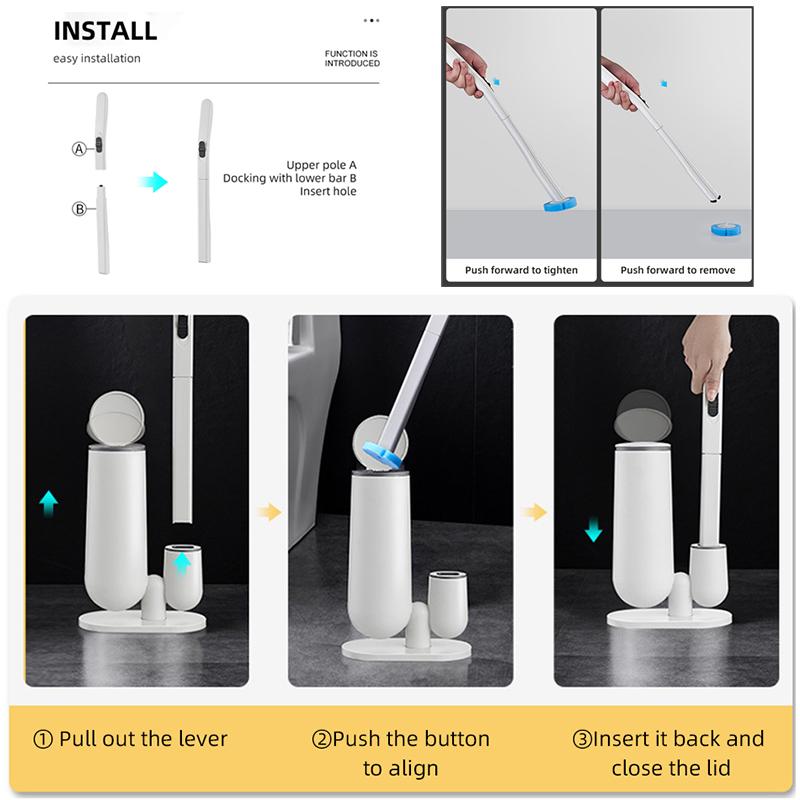 INSTALL
easy installation

FUNCTION IS INTRODUCED

Ⓐ

Ⓑ

Upper pole A
Docking with lower bar B
Insert hole

Push forward to tighten

Push forward to remove

① Pull out the lever

②Push the button to align

③Insert it back and close the lid