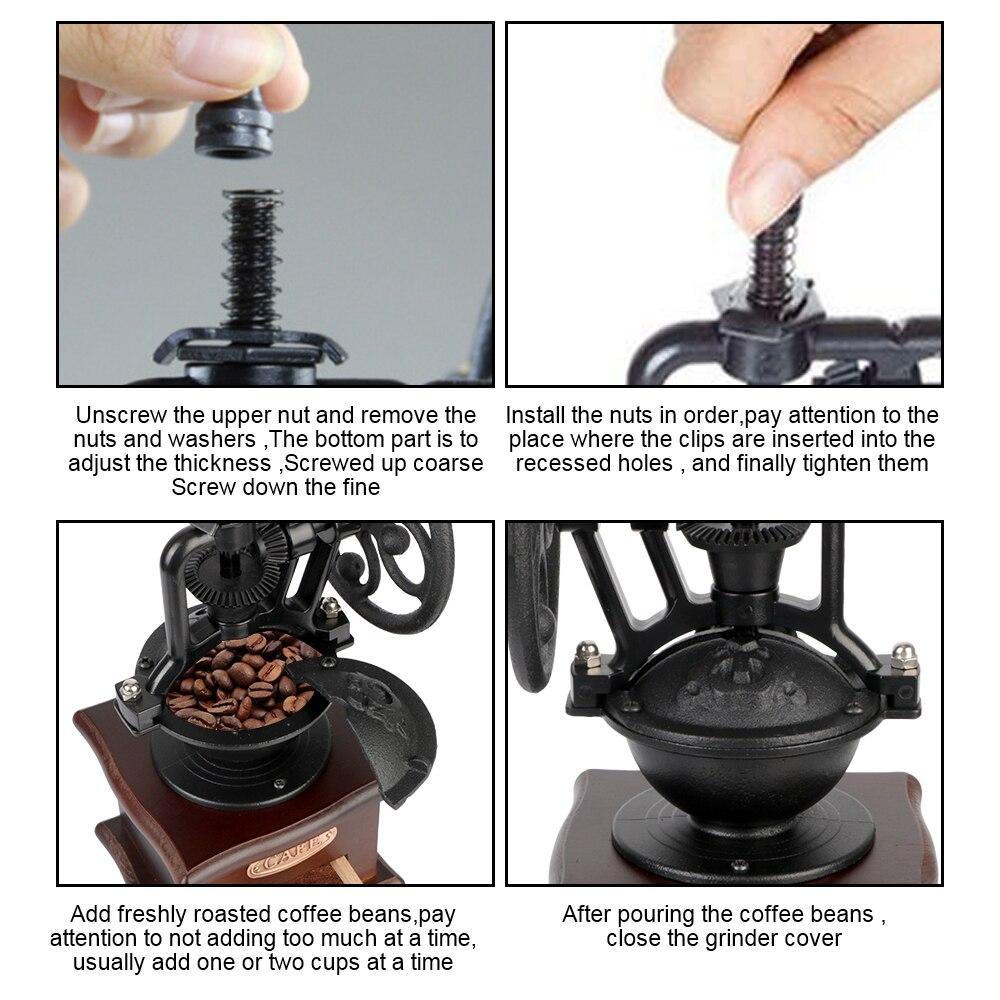 Unscrew the upper nut and remove the nuts and washers ,The bottom part is to adjust the thickness ,Screwed up coarse Screw down the fine

Install the nuts in order,pay attention to the place where the clips are inserted into the recessed holes , and finally tighten them

CAFE

Add freshly roasted coffee beans,pay attention to not adding too much at a time, usually add one or two cups at a time

After pouring the coffee beans , close the grinder cover