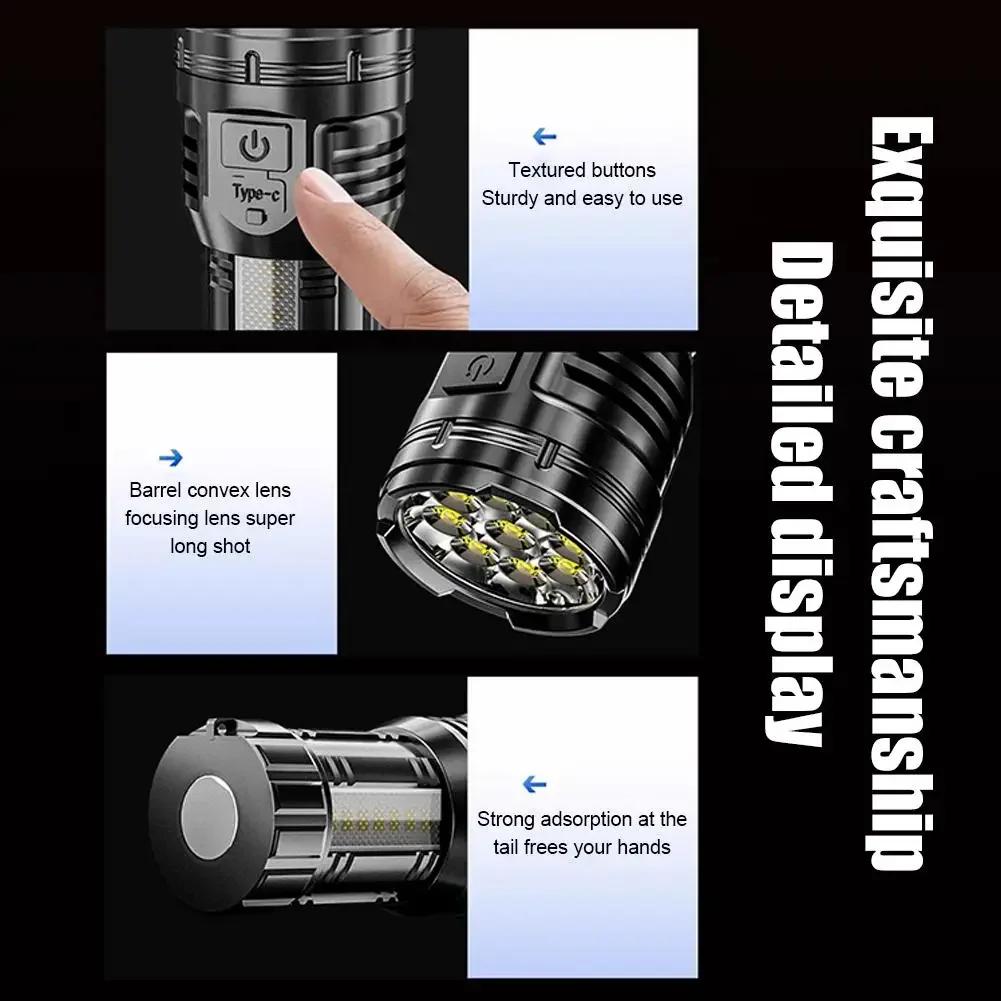 Type-c

Textured buttons
Sturdy and easy to use

Barrel convex lens focusing lens super long shot

Strong adsorption at the tail frees your hands

Exquisite craftsmanship
Detailed display