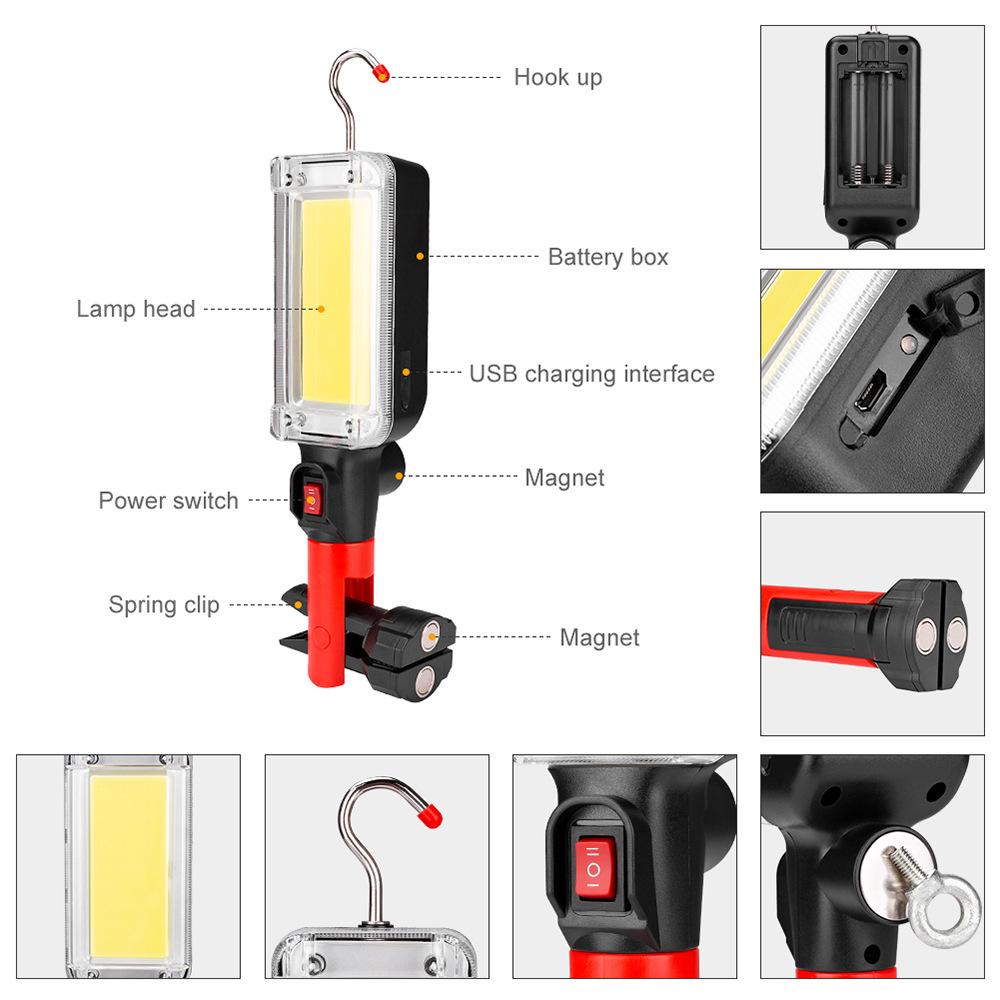 Hook up

Battery box

Lamp head

USB charging interface

Magnet

Power switch

Spring clip

Magnet