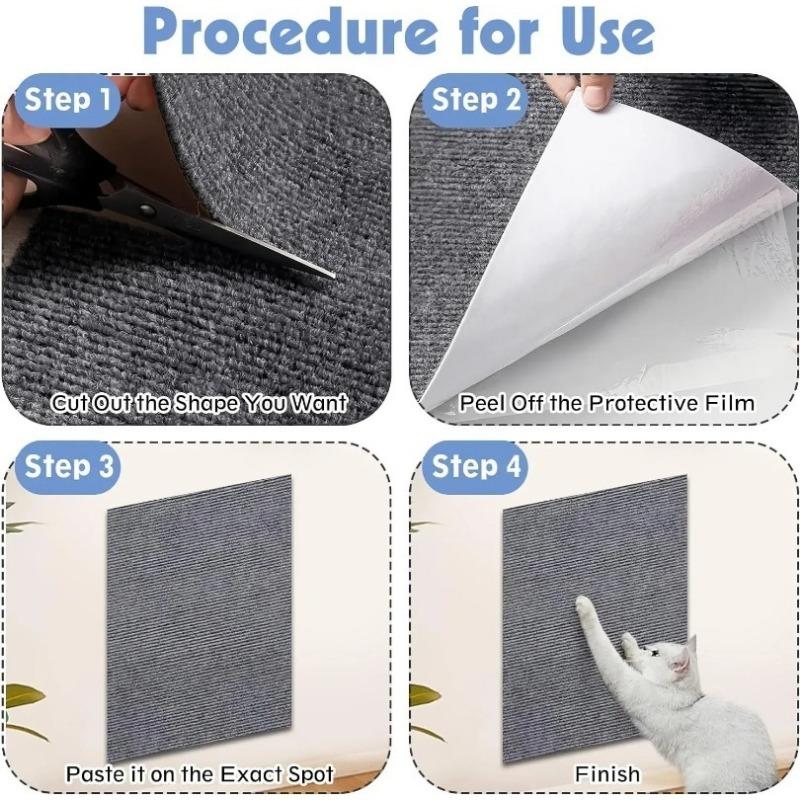 Procedure for Use

Step 1

Cut Out the Shape You Want

Step 2

Peel Off the Protective Film

Step 3

Paste it on the Exact Spot

Step 4

Finish