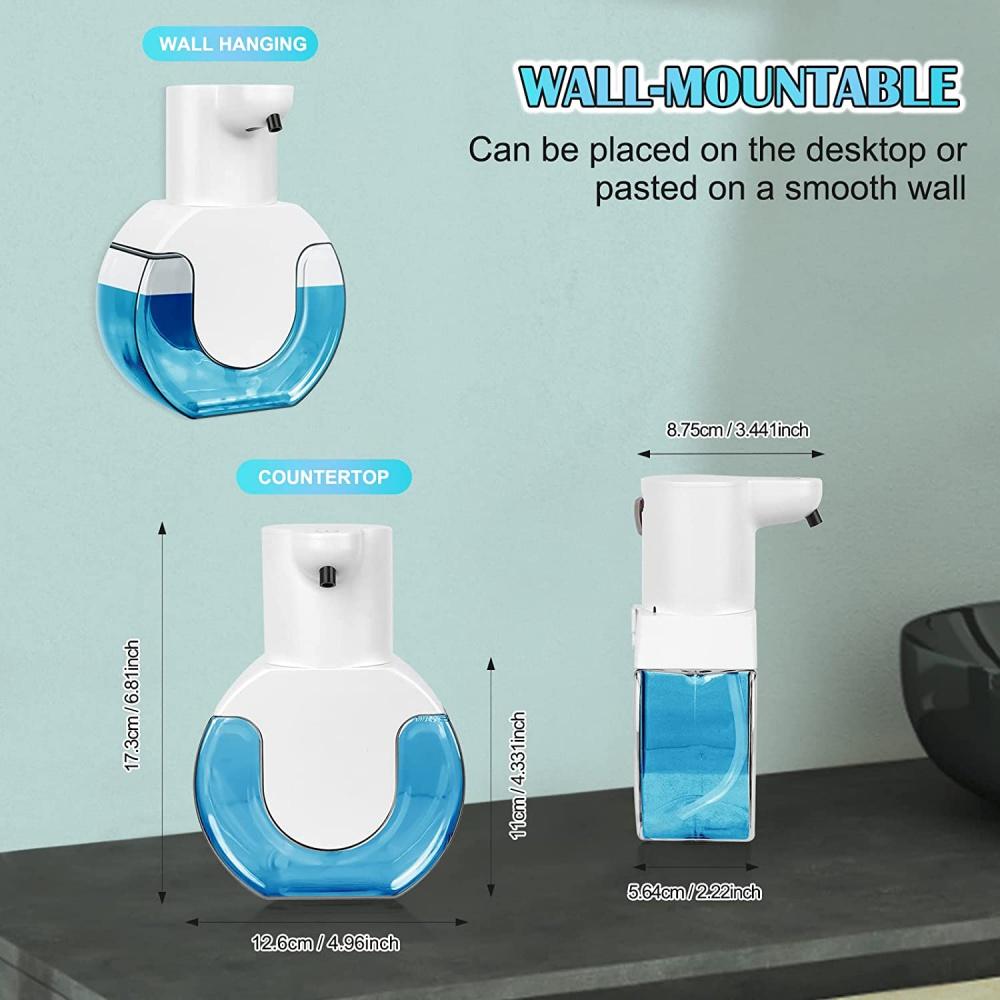 WALL HANGING

WALL-MOUNTABLE

Can be placed on the desktop or pasted on a smooth wall

COUNTERTOP

8.75cm / 3.441inch

17.3cm / 6.81inch

11cm / 4.331inch

12.6cm / 4.96inch

5.64cm / 2.22inch