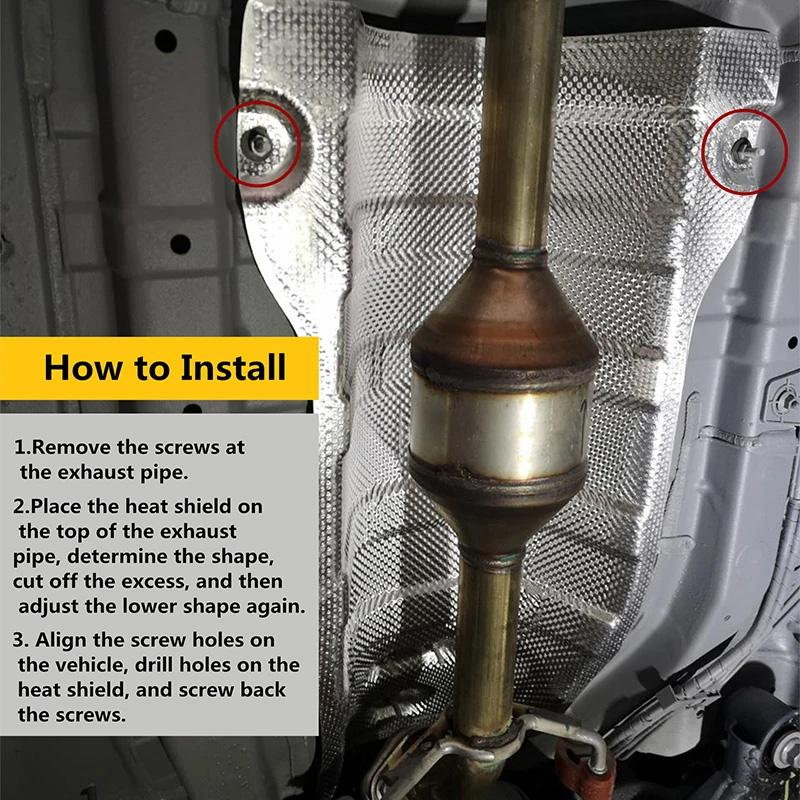 How to Install

1.Remove the screws at the exhaust pipe.

2.Place the heat shield on the top of the exhaust pipe, determine the shape, cut off the excess, and then adjust the lower shape again.

3. Align the screw holes on the vehicle, drill holes on the heat shield, and screw back the screws.