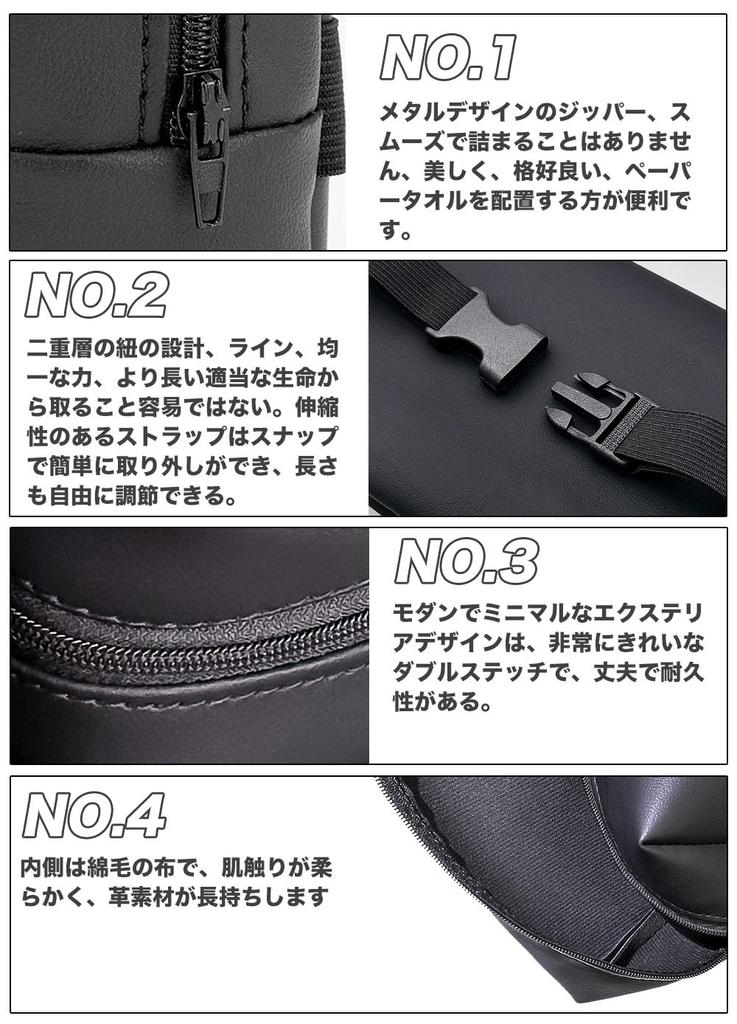 NO.1

メタルデザインのジッパー、スムーズで詰まることはありません、美しく、格好良い、ペーパータオルを配置する方が便利です。

NO.2

二重層の紐の設計、ライン、均一な力、より長い適当な生命から取ること容易ではない。伸縮性のあるストラップはスナップで簡単に取り外しができ、長さも自由に調節できる。

NO.3

モダンでミニマルなエクステリアデザインは、非常にきれいなダブルステッチで、丈夫で耐久性がある。

NO.4

内側は綿毛の布で、肌触りが柔らかく、革素材が長持ちします