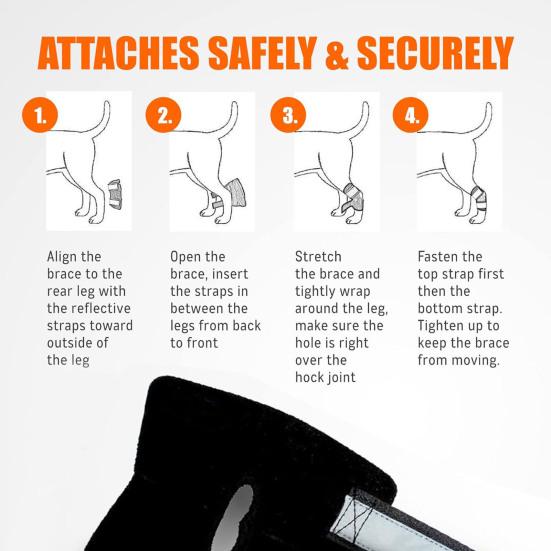 ATTACHES SAFELY & SECURELY

1.

Align the brace to the rear leg with the reflective straps toward outside of the leg

2.

Open the brace, insert the straps in between the legs from back to front

3.

Stretch the brace and tightly wrap around the leg, make sure the hole is right over the hock joint

4.

Fasten the top strap first then the bottom strap. Tighten up to keep the brace from moving.