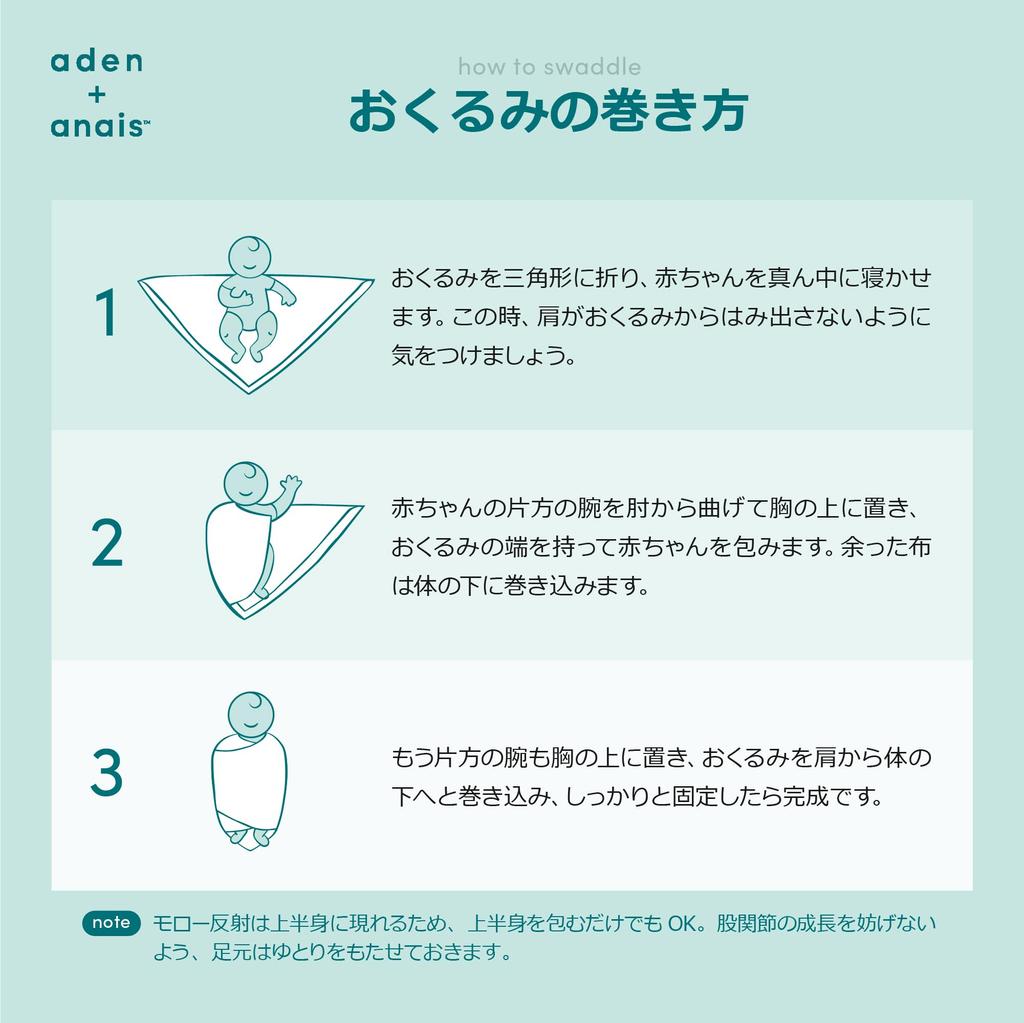 aden
+
anais™

how to swaddle
おくるみの巻き方

1
おくるみを三角形に折り、赤ちゃんを真ん中に寝かせます。この時、肩がおくるみからはみ出さないように気をつけましょう。

2
赤ちゃんの片方の腕を肘から曲げて胸の上に置き、おくるみの端を持って赤ちゃんを包みます。余った布は体の下に巻き込みます。

3
もう片方の腕も胸の上に置き、おくるみを肩から体の下へと巻き込み、しっかりと固定したら完成です。

note モロー反射は上半身に現れるため、上半身を包むだけでも OK。股関節の成長を妨げないよう、足元はゆとりをもたせておきます。