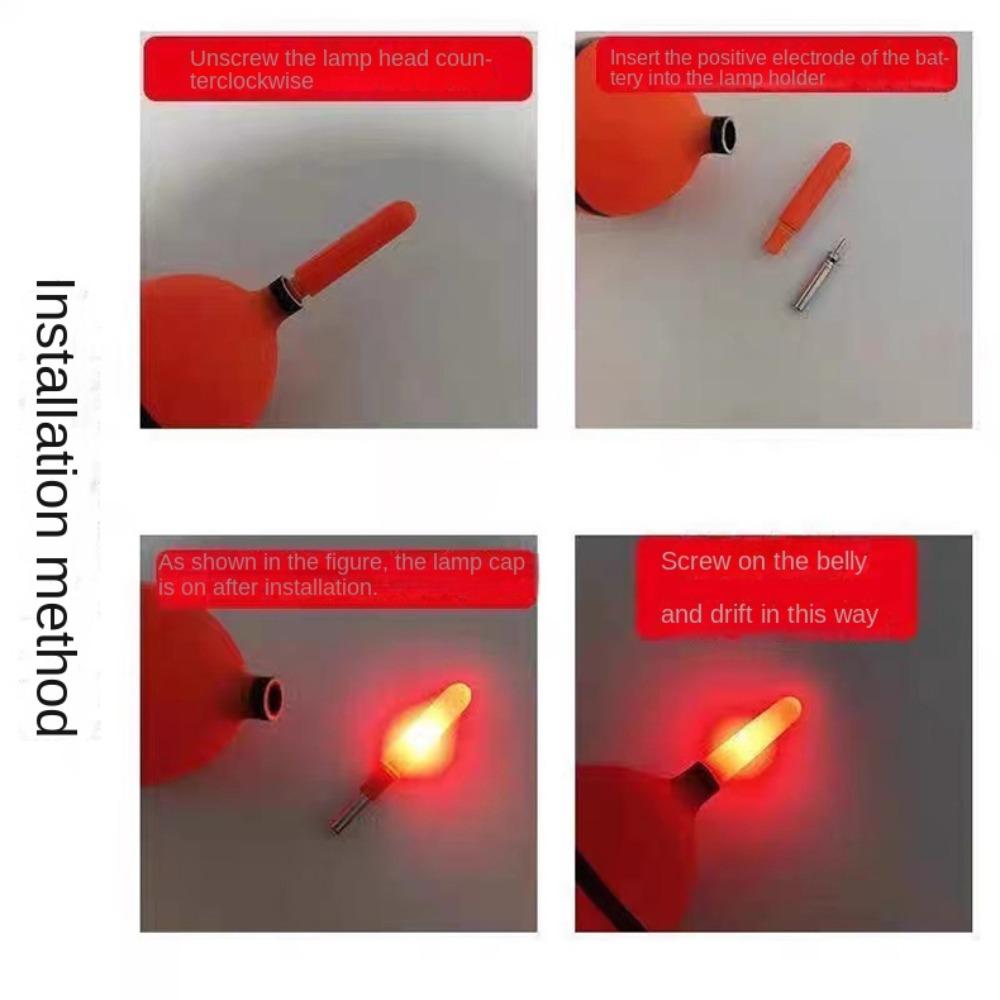 Installation method

Unscrew the lamp head counterclockwise

Insert the positive electrode of the battery into the lamp holder

As shown in the figure, the lamp cap is on after installation.

Screw on the belly

and drift in this way