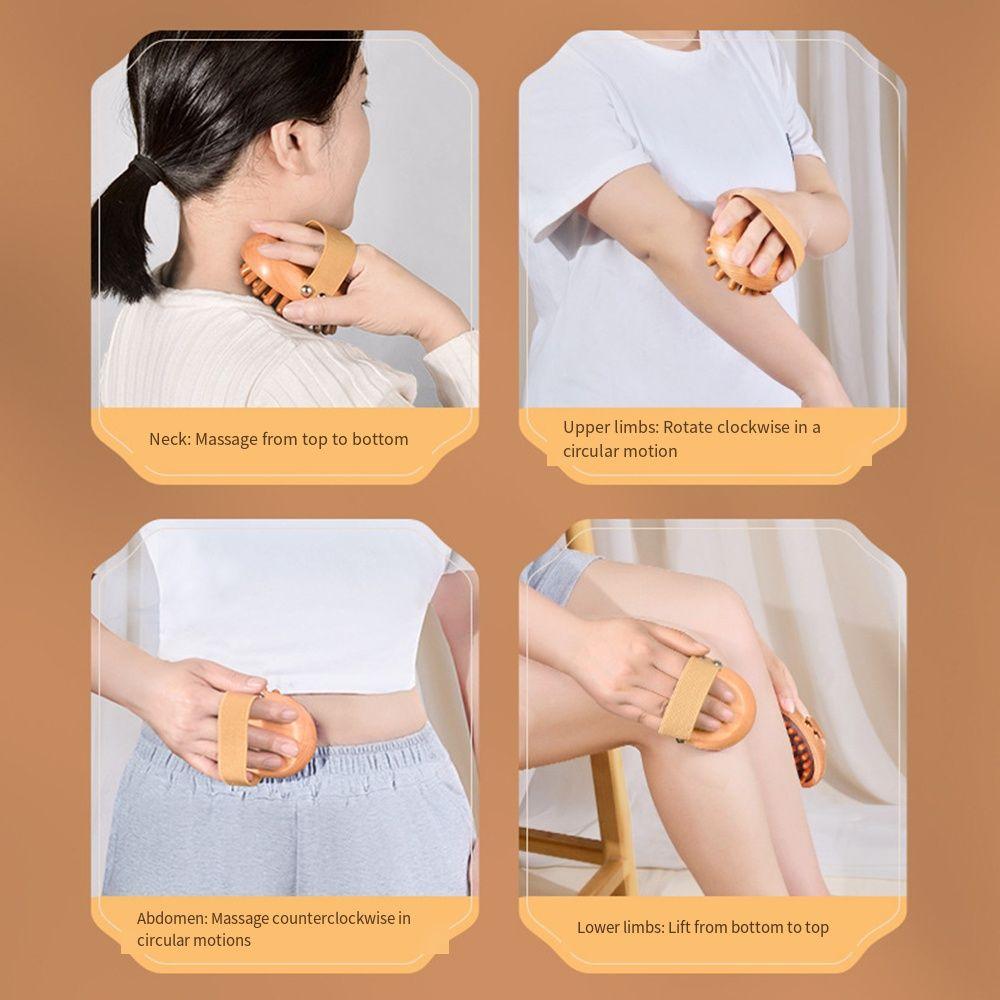 Neck: Massage from top to bottom

Upper limbs: Rotate clockwise in a circular motion

Abdomen: Massage counterclockwise in circular motions

Lower limbs: Lift from bottom to top