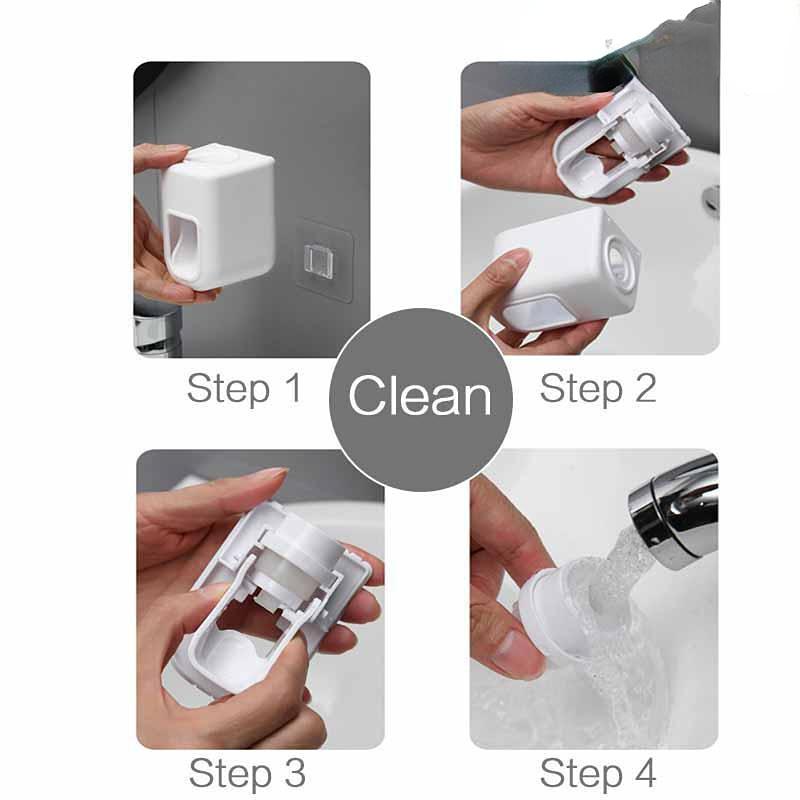 Step 1

Clean

Step 2

Step 3

Step 4