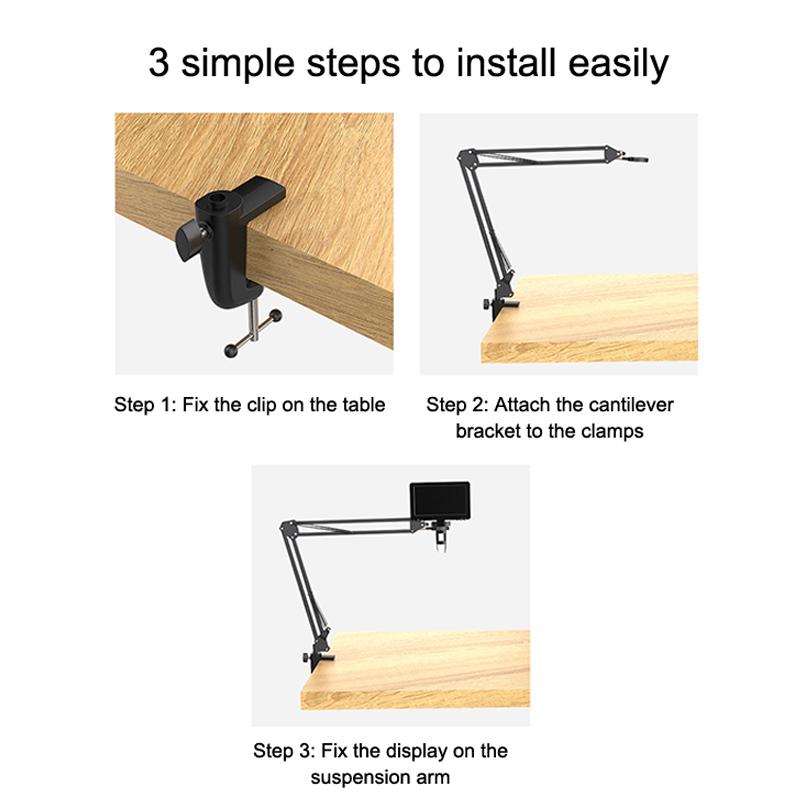 3 simple steps to install easily

Step 1: Fix the clip on the table

Step 2: Attach the cantilever bracket to the clamps

Step 3: Fix the display on the suspension arm