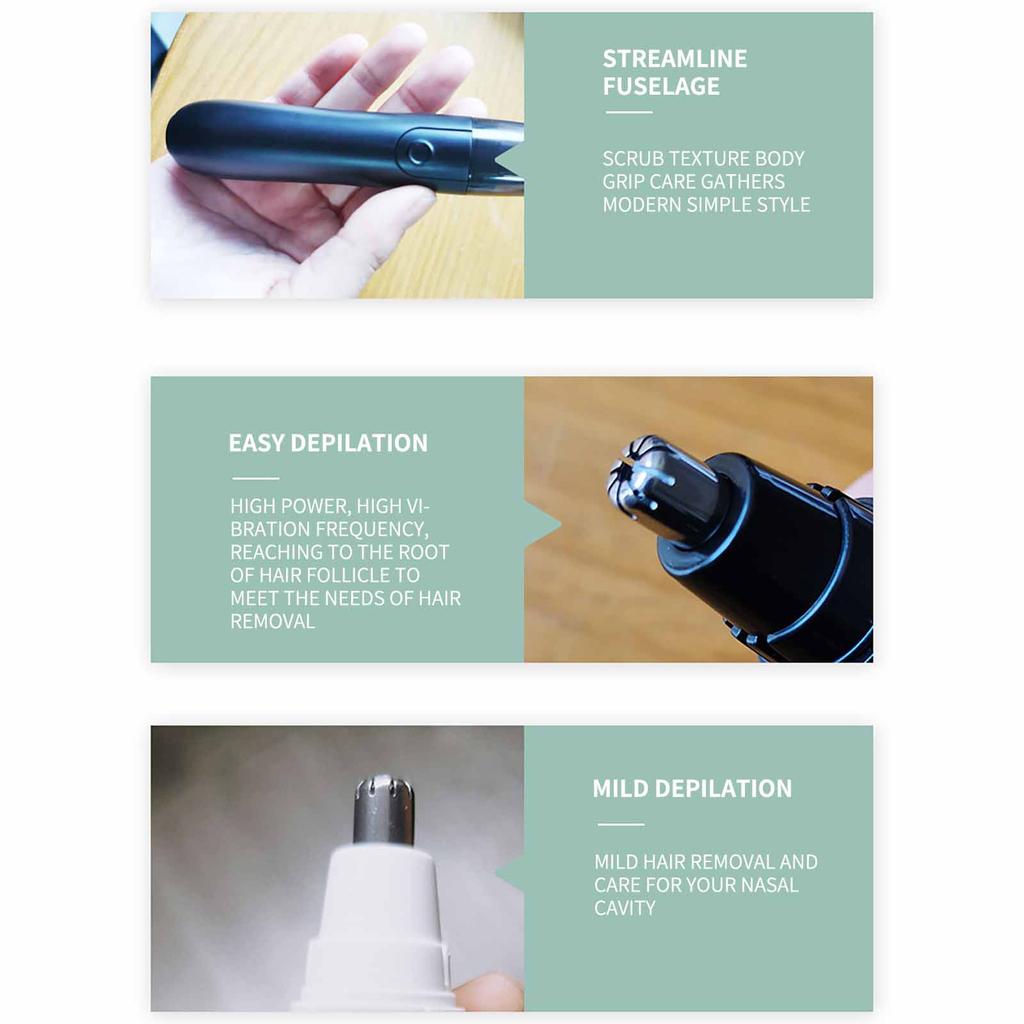 STREAMLINE FUSELAGE

SCRUB TEXTURE BODY GRIP CARE GATHERS MODERN SIMPLE STYLE

EASY DEPILATION

HIGH POWER, HIGH VIBRATION FREQUENCY, REACHING TO THE ROOT OF HAIR FOLLICLE TO MEET THE NEEDS OF HAIR REMOVAL

MILD DEPILATION

MILD HAIR REMOVAL AND CARE FOR YOUR NASAL CAVITY