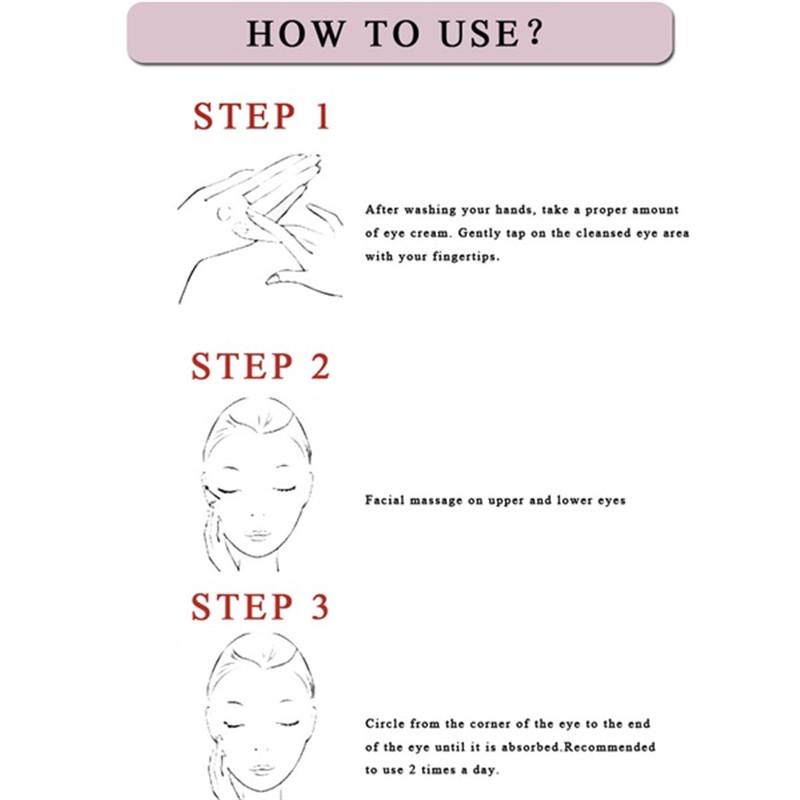 HOW TO USE?

STEP 1

After washing your hands, take a proper amount of eye cream. Gently tap on the cleansed eye area with your fingertips.

STEP 2

Facial massage on upper and lower eyes

STEP 3

Circle from the corner of the eye to the end of the eye until it is absorbed.Recommended to use 2 times a day.