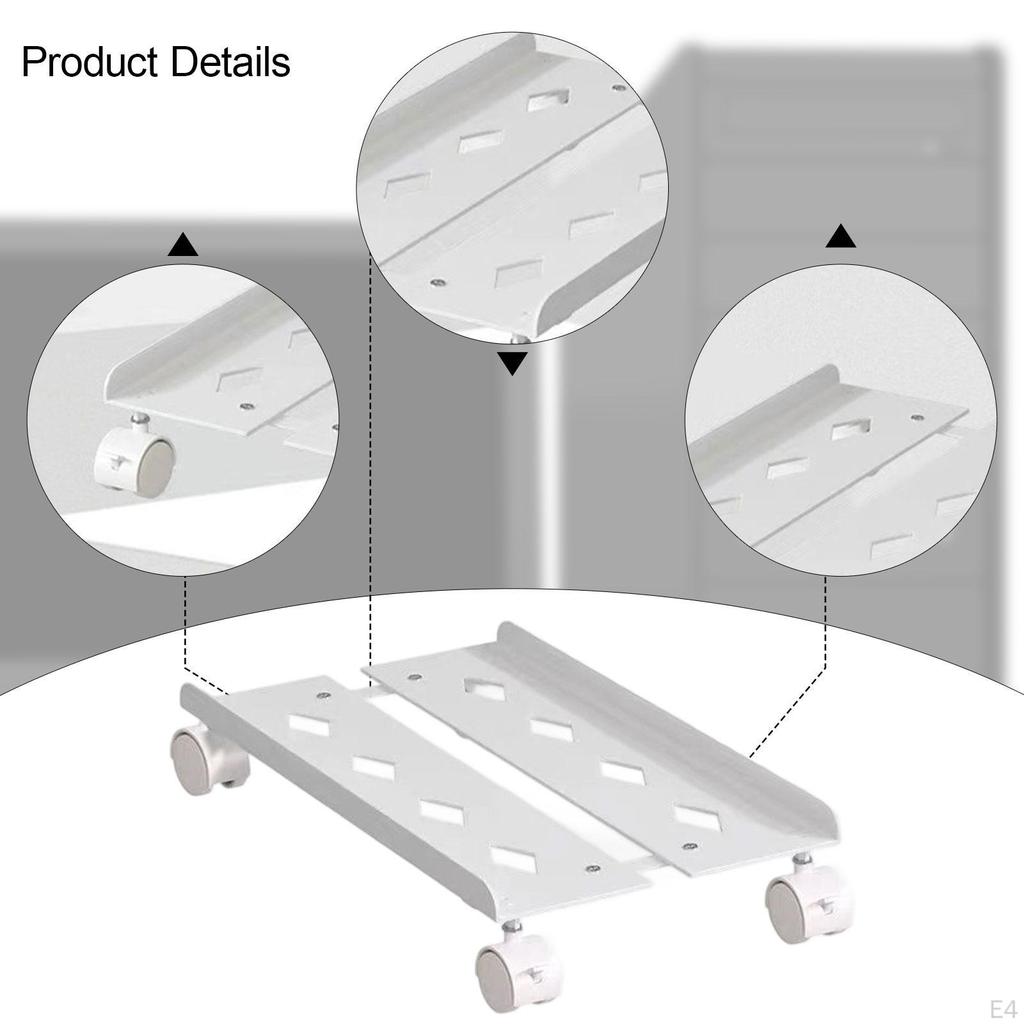 Product Details

E4