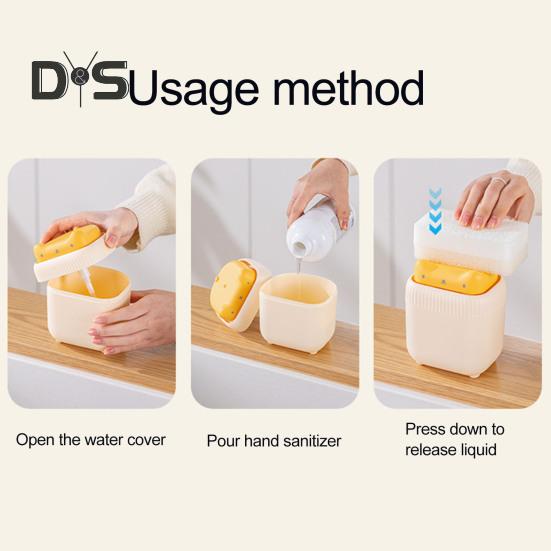 D&S Usage method

Open the water cover

Pour hand sanitizer

Press down to release liquid