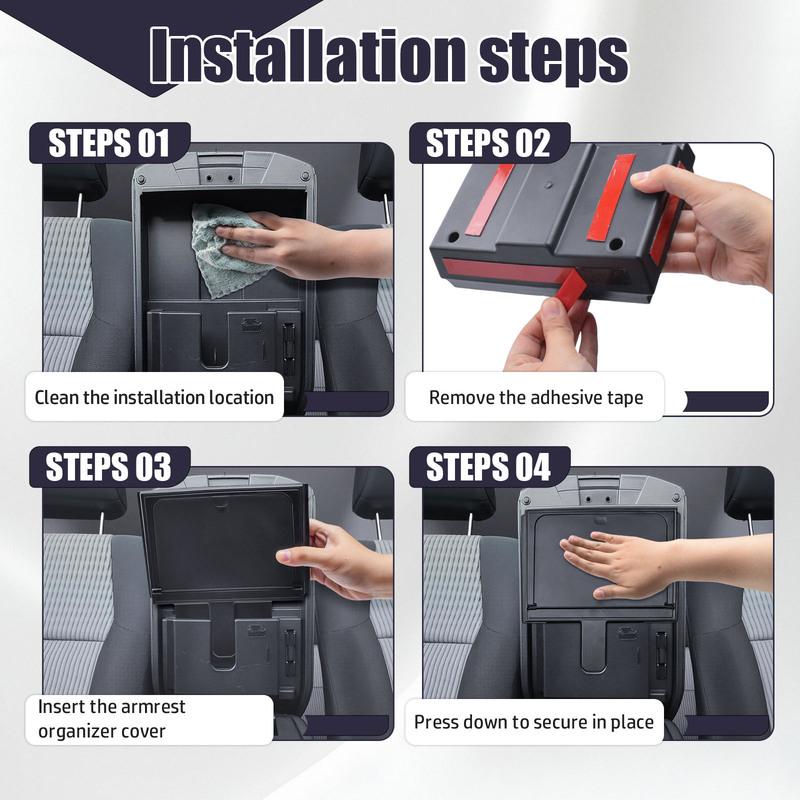 Installation steps

STEPS 01

Clean the installation location

STEPS 02

Remove the adhesive tape

STEPS 03

Insert the armrest organizer cover

STEPS 04

Press down to secure in place