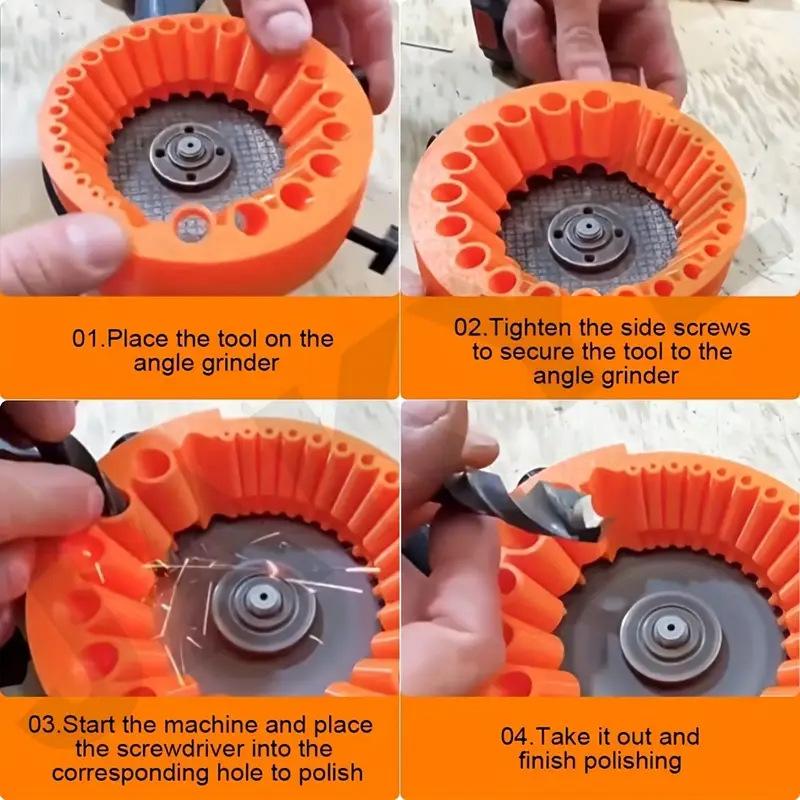 01.Place the tool on the angle grinder

02.Tighten the side screws to secure the tool to the angle grinder

03.Start the machine and place the screwdriver into the corresponding hole to polish

04.Take it out and finish polishing