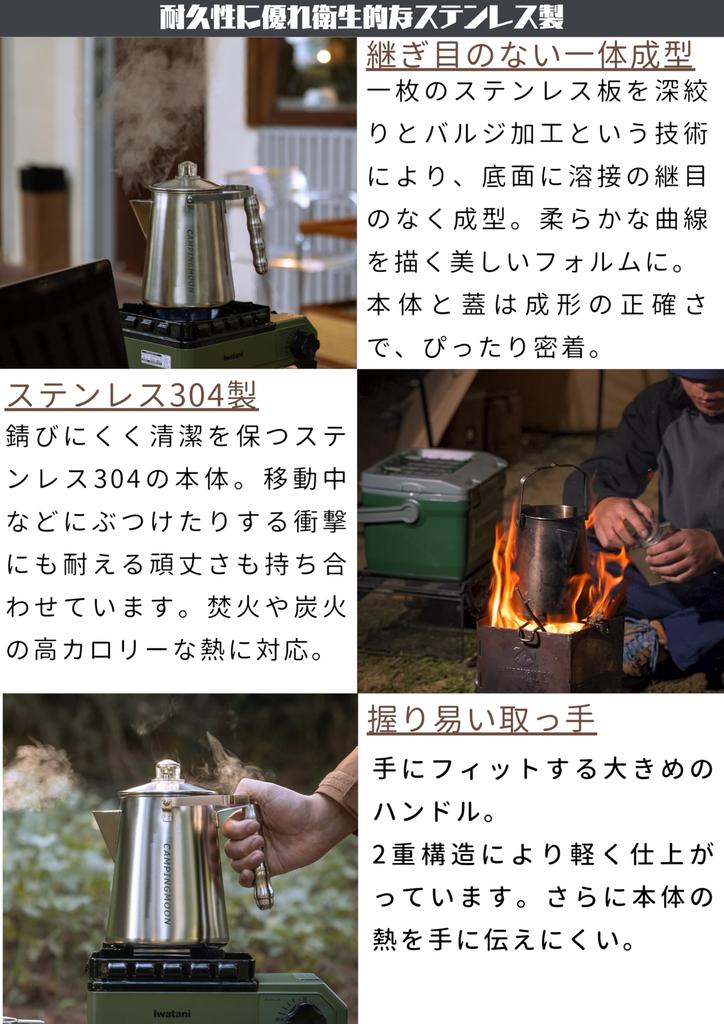 耐久性に優れ衛生的なステンレス製

継ぎ目のない一体成型
一枚のステンレス板を深絞りとバルジ加工という技術により、底面に溶接の継目のなく成型。柔らかな曲線を描く美しいフォルムに。本体と蓋は成形の正確さで、ぴったり密着。

CAMPINGMOON
Iwatani

ステンレス304製
錆びにくく清潔を保つステンレス304の本体。移動中などにぶつけたりする衝撃にも耐える頑丈さも持ち合わせています。焚火や炭火の高カロリーな熱に対応。

握り易い取っ手
手にフィットする大きめのハンドル。
2重構造により軽く仕上がっています。さらに本体の熱を手に伝えにくい。

CAMPINGMOON
Iwatani