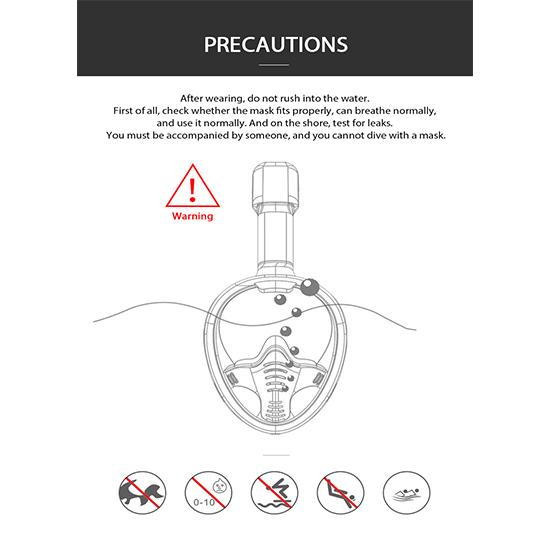 PRECAUTIONS

After wearing, do not rush into the water.
First of all, check whether the mask fits properly, can breathe normally, and use it normally. And on the shore, test for leaks.
You must be accompanied by someone, and you cannot dive with a mask.

Warning

0-10