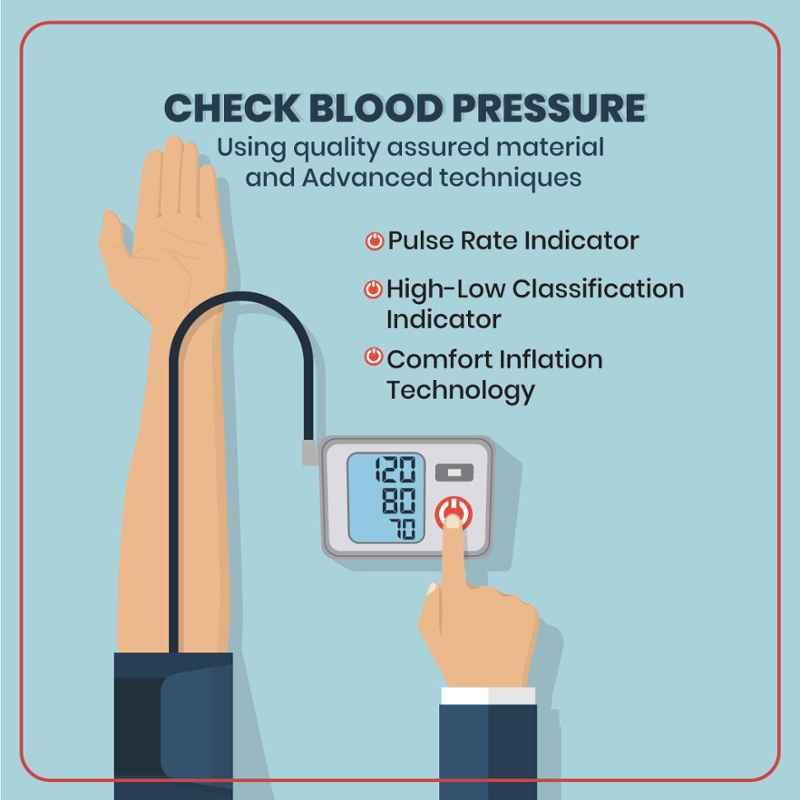 CHECK BLOOD PRESSURE
Using quality assured material and Advanced techniques

Pulse Rate Indicator

High-Low Classification Indicator

Comfort Inflation Technology

120
80
70