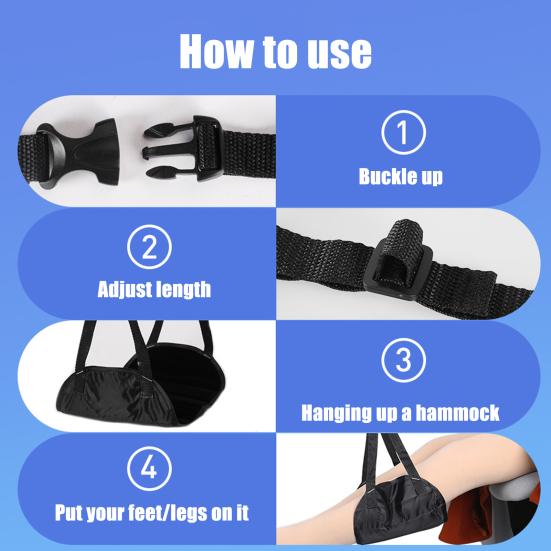 How to use

1
Buckle up

2
Adjust length

3
Hanging up a hammock

4
Put your feet/legs on it