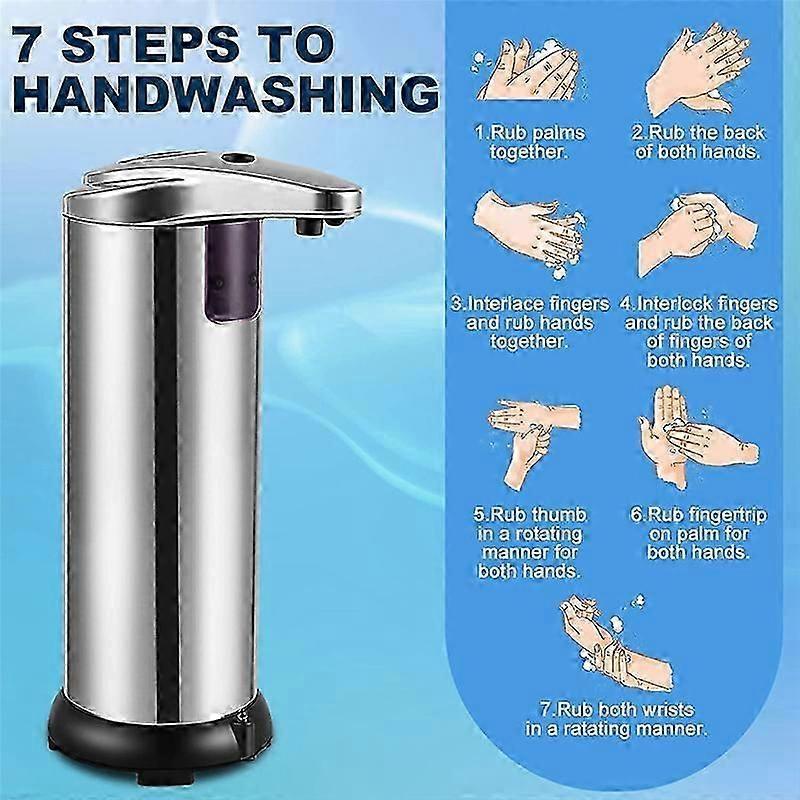 7 STEPS TO HANDWASHING

1.Rub palms together.

2.Rub the back of both hands.

3.Interlace fingers and rub hands together.

4.Interlock fingers and rub the back of fingers of both hands.

5.Rub thumb in a rotating manner for both hands.

6.Rub fingertrip on palm for both hands.

7.Rub both wrists in a ratating manner.