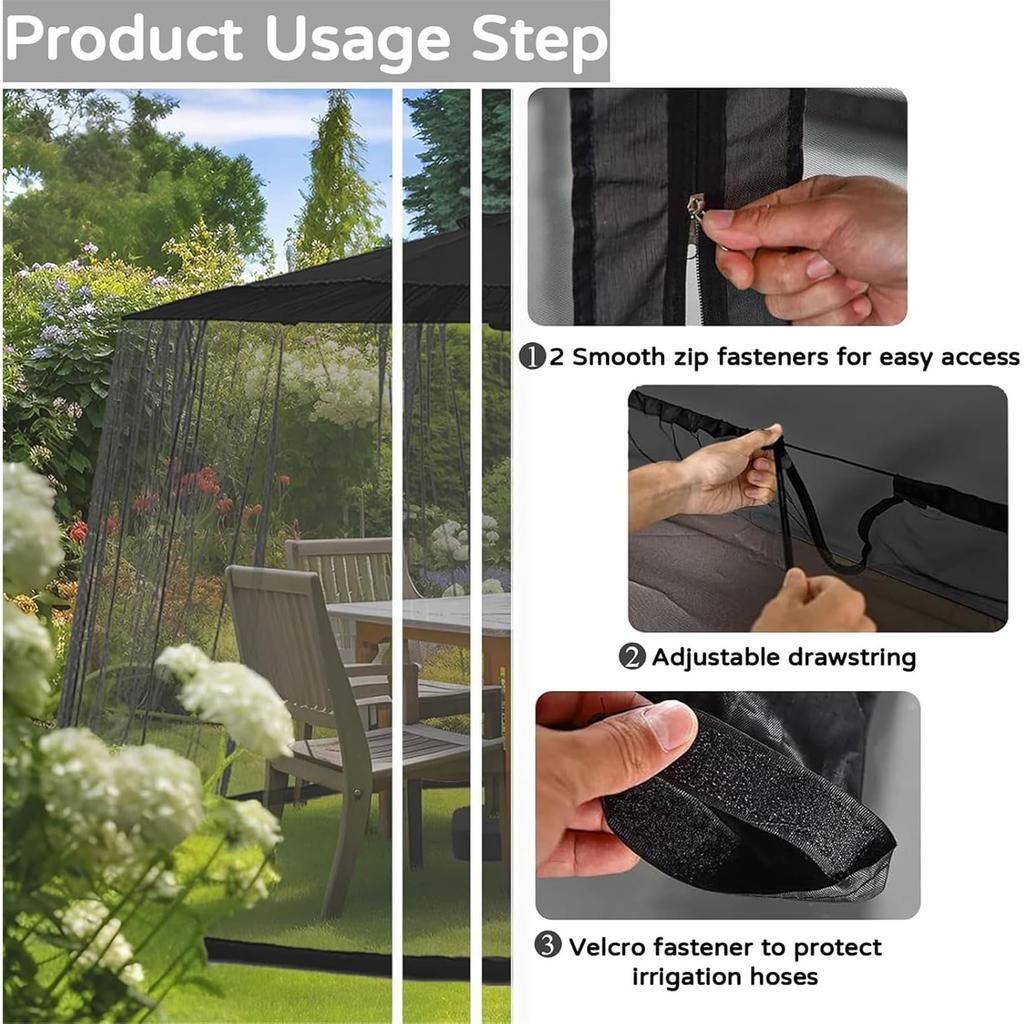 Product Usage Step

❶2 Smooth zip fasteners for easy access

❷ Adjustable drawstring

❸ Velcro fastener to protect irrigation hoses