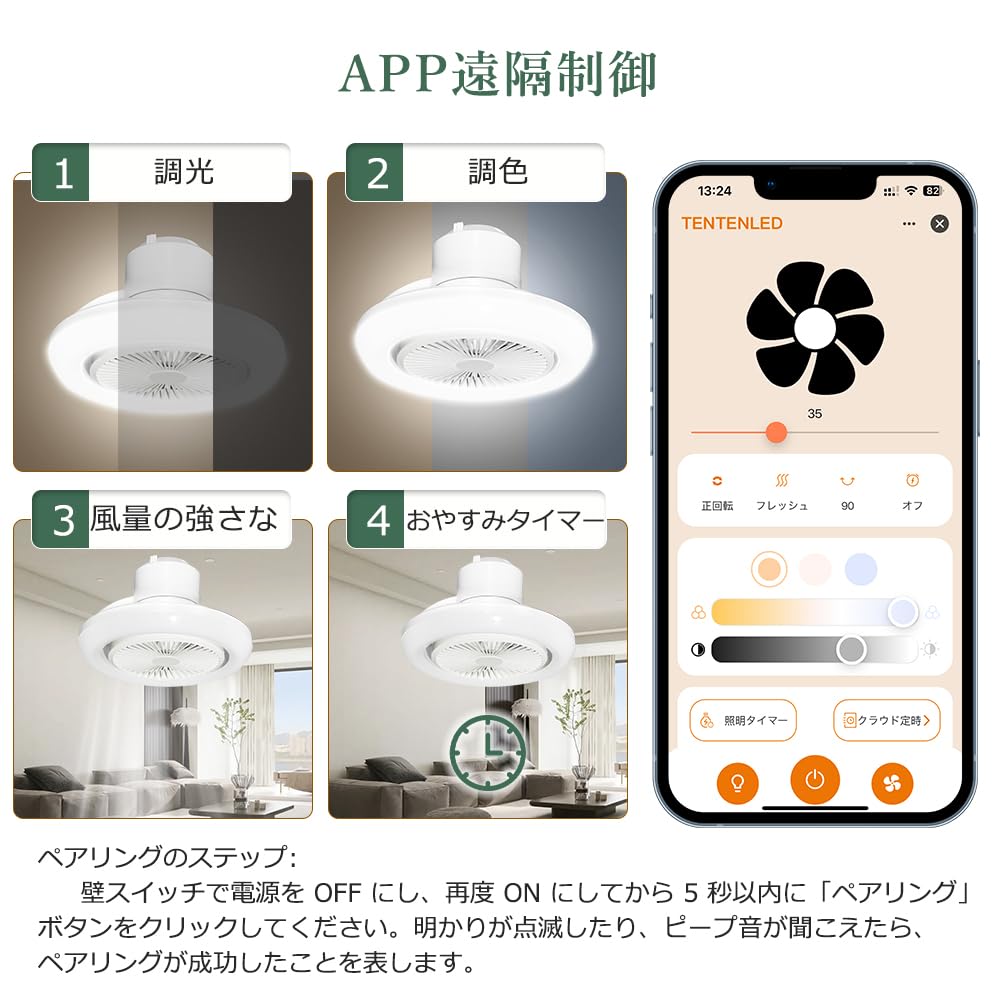 APP遠隔制御

1 調光

2 調色

3 風量の強さな

4 おやすみタイマー

13:24 82

TENTENLED

35

正回転 フレッシュ 90 オフ

照明タイマー

クラウド定時

ペアリングのステップ：

壁スイッチで電源を OFF にし、再度 ON にしてから 5 秒以内に「ペアリング」ボタンをクリックしてください。明かりが点滅したり、ピープ音が聞こえたら、ペアリングが成功したことを表します。