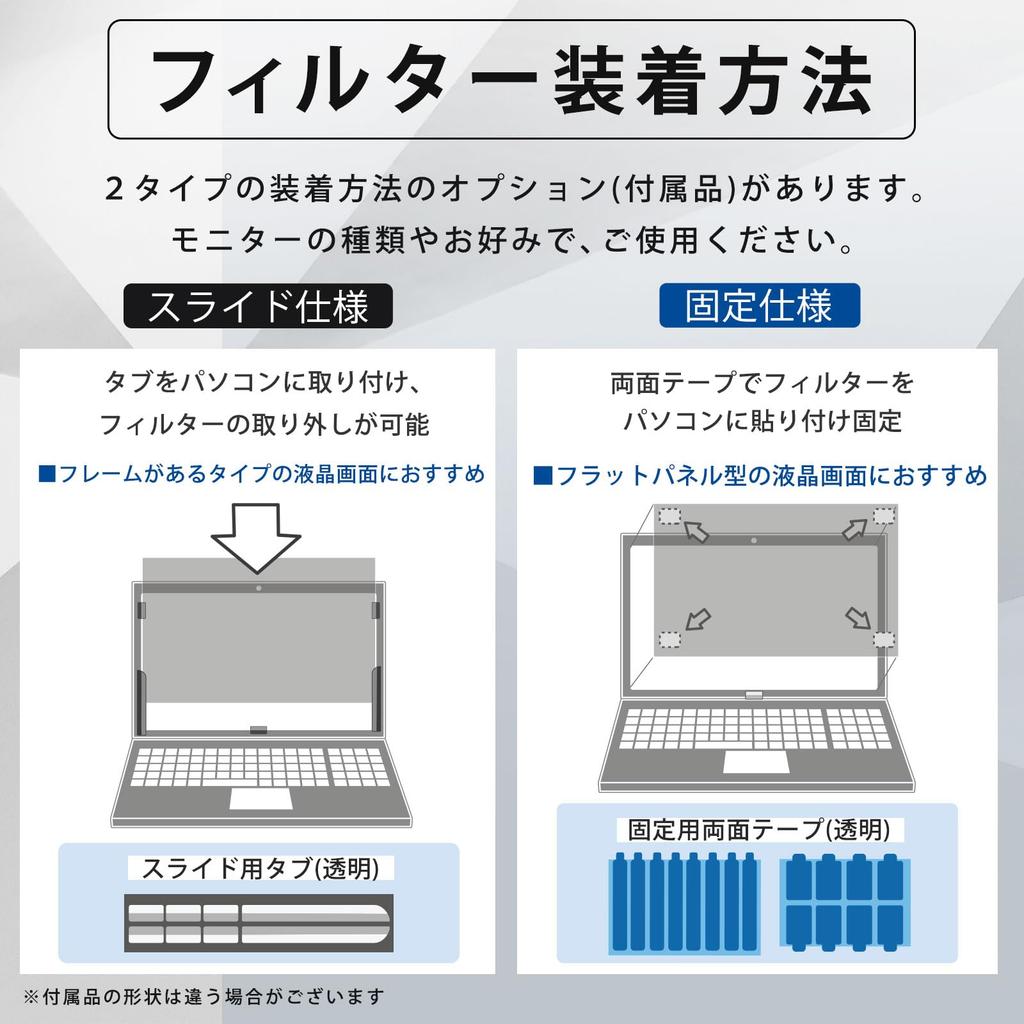 フィルター装着方法

2タイプの装着方法のオプション(付属品)があります。
モニターの種類やお好みで、ご使用ください。

スライド仕様

タブをパソコンに取り付け、
フィルターの取り外しが可能

■フレームがあるタイプの液晶画面におすすめ

スライド用タブ(透明)

固定仕様

両面テープでフィルターを
パソコンに貼り付け固定

■フラットパネル型の液晶画面におすすめ

固定用両面テープ(透明)

※付属品の形状は違う場合がございます