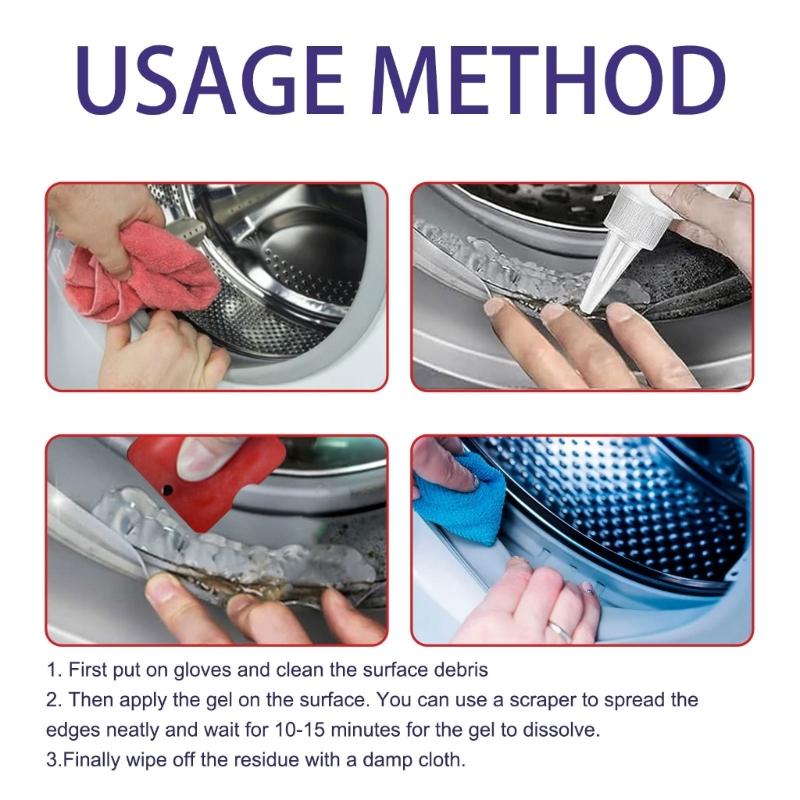 USAGE METHOD

1. First put on gloves and clean the surface debris
2. Then apply the gel on the surface. You can use a scraper to spread the edges neatly and wait for 10-15 minutes for the gel to dissolve.
3.Finally wipe off the residue with a damp cloth.