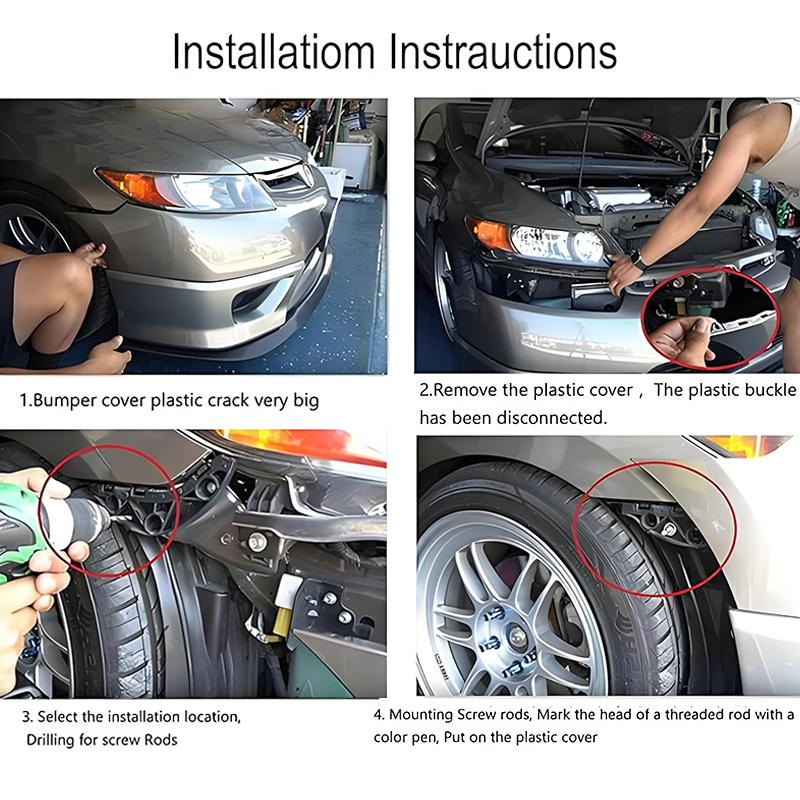 Installatiom Instrauctions

1.Bumper cover plastic crack very big

2.Remove the plastic cover， The plastic buckle has been disconnected.

3. Select the installation location, Drilling for screw Rods

4. Mounting Screw rods, Mark the head of a threaded rod with a color pen, Put on the plastic cover