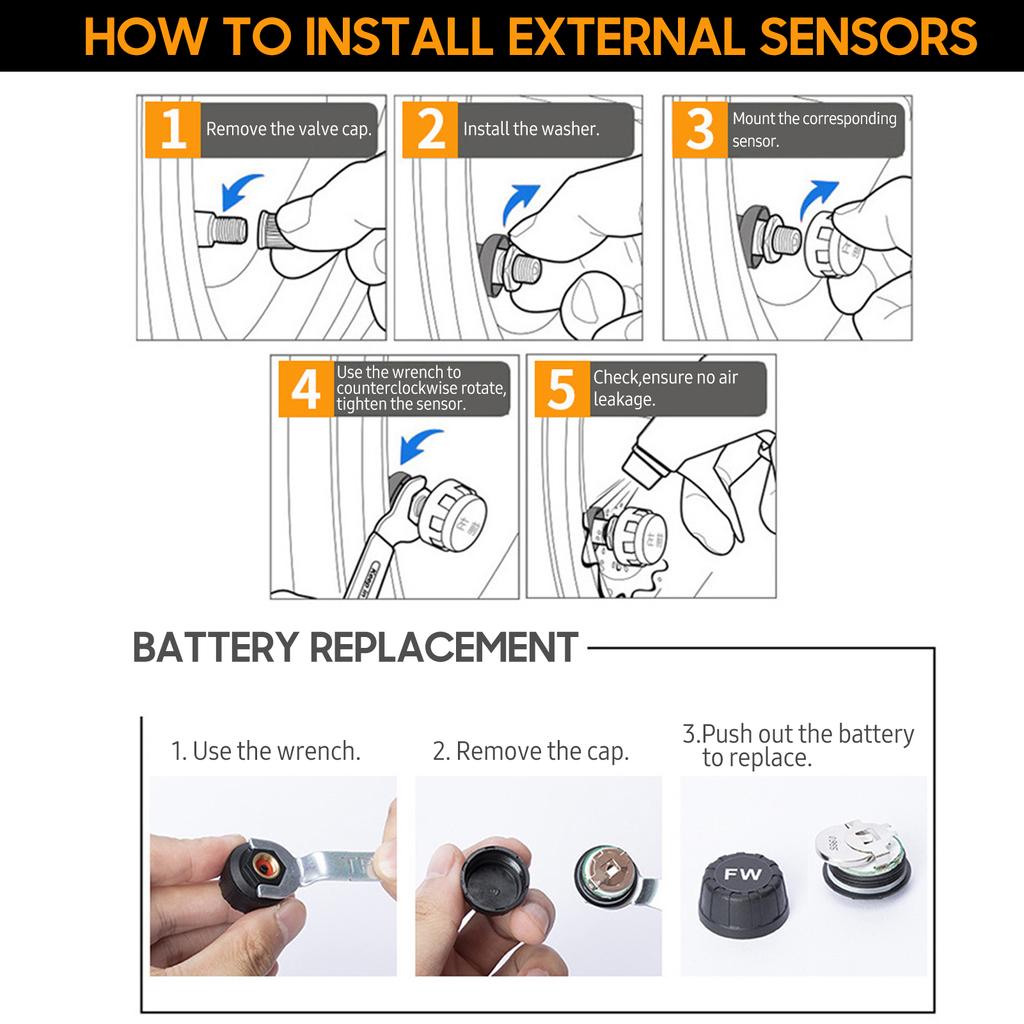 HOW TO INSTALL EXTERNAL SENSORS

1 Remove the valve cap.

2 Install the washer.

3 Mount the corresponding sensor.

4 Use the wrench to counterclockwise rotate, tighten the sensor.

5 Check,ensure no air leakage.

BATTERY REPLACEMENT

1. Use the wrench.

2. Remove the cap.

3.Push out the battery to replace.

FW