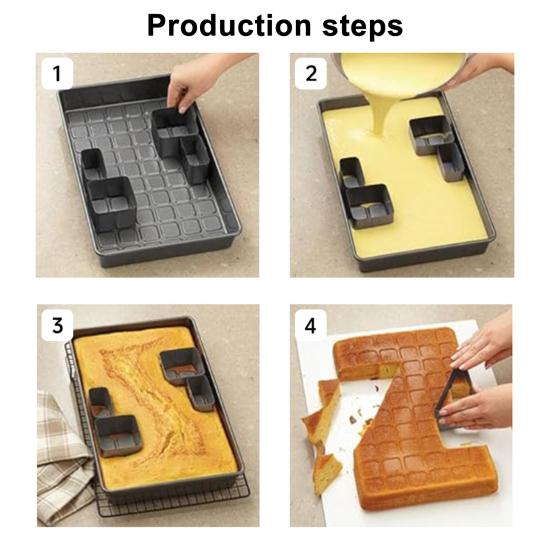 Production steps

1

2

3

4