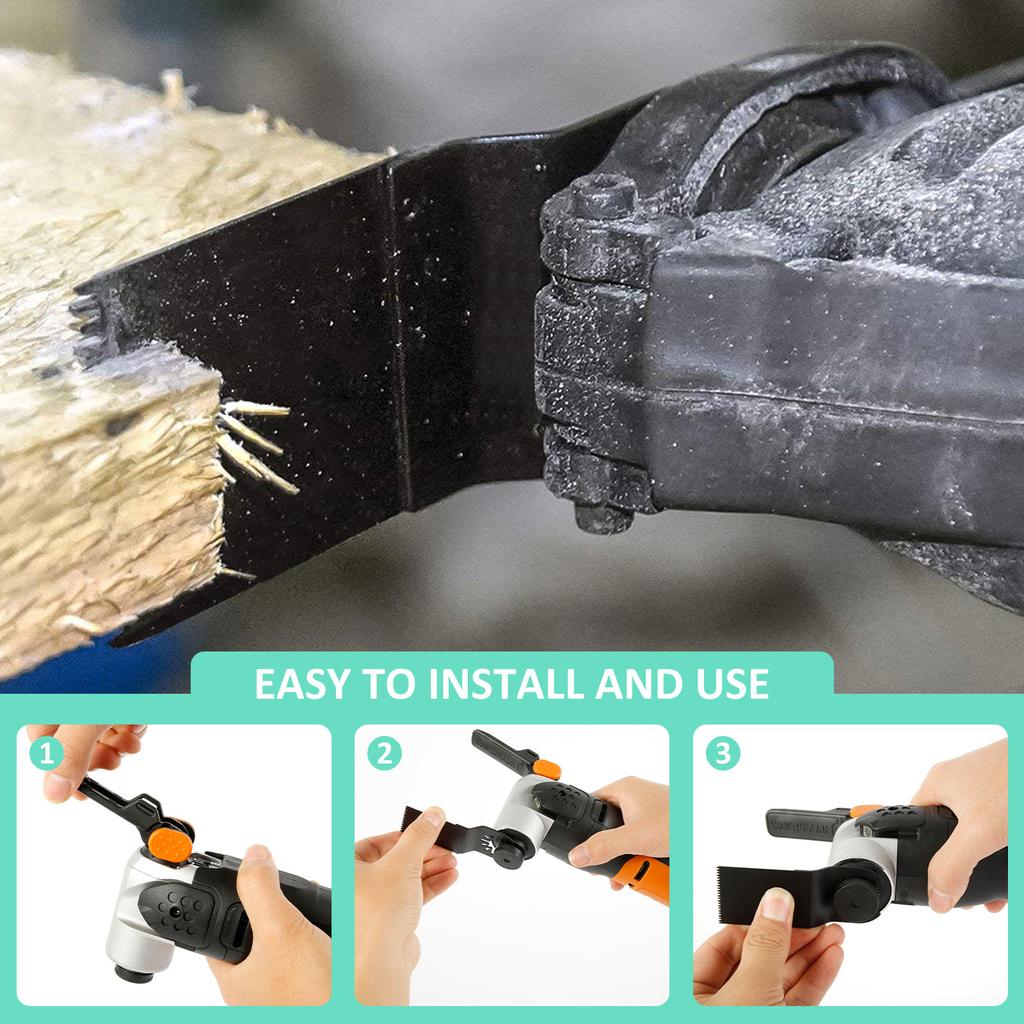 EASY TO INSTALL AND USE

1

2

3