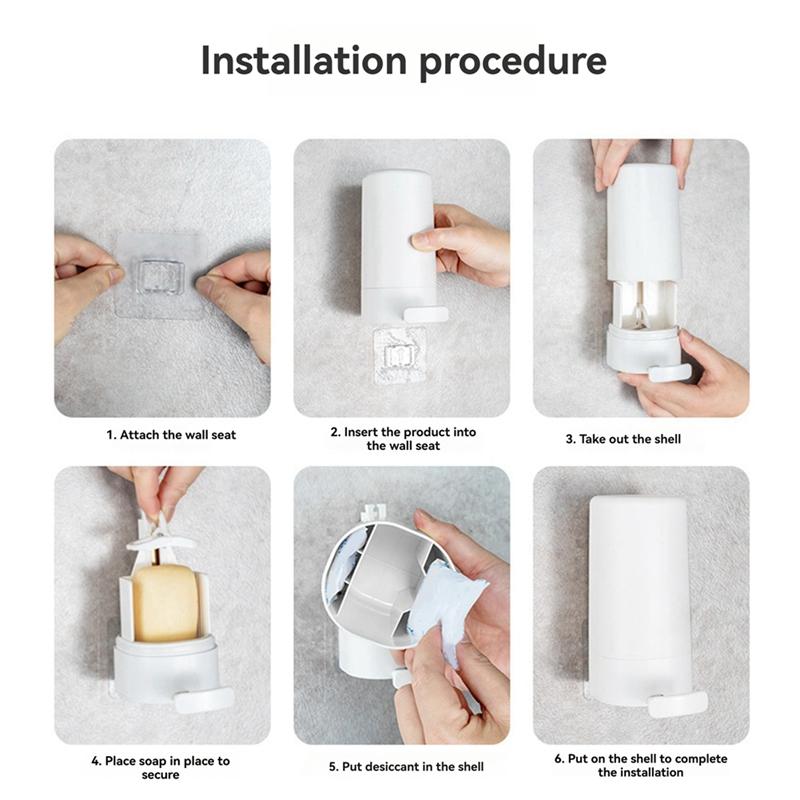 Installation procedure

1. Attach the wall seat

2. Insert the product into the wall seat

3. Take out the shell

4. Place soap in place to secure

5. Put desiccant in the shell

6. Put on the shell to complete the installation