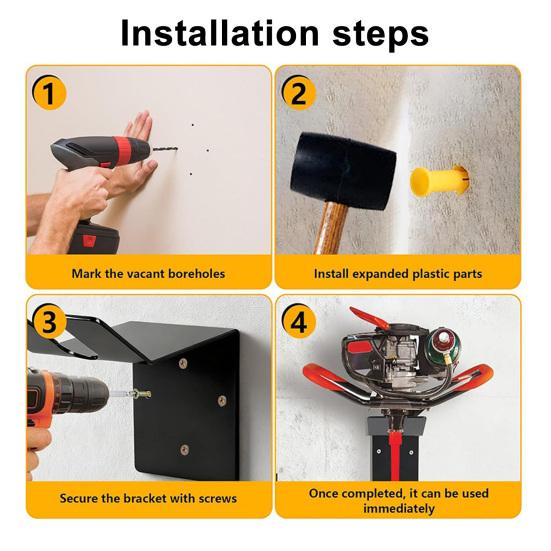 Installation steps

1

Mark the vacant boreholes

2

Install expanded plastic parts

3

Secure the bracket with screws

4

Once completed, it can be used immediately