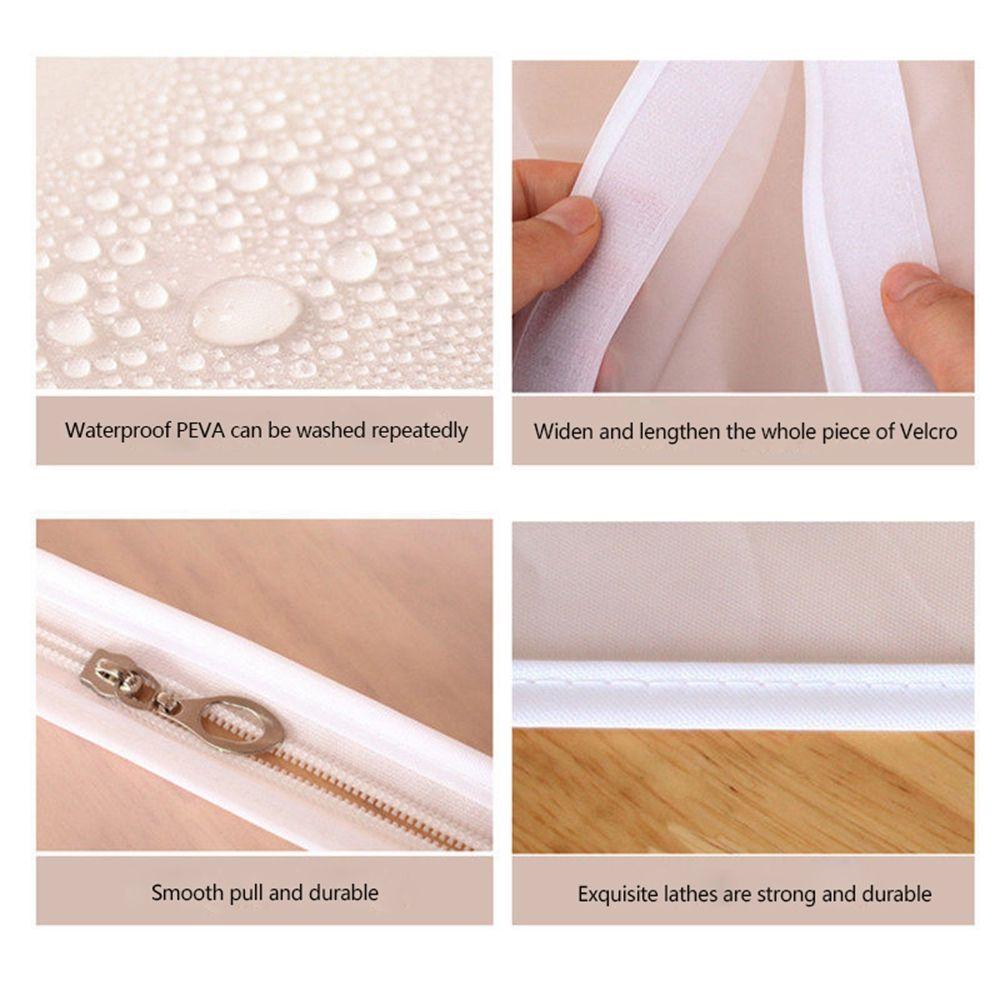 Waterproof PEVA can be washed repeatedly

Widen and lengthen the whole piece of Velcro

Smooth pull and durable

Exquisite lathes are strong and durable