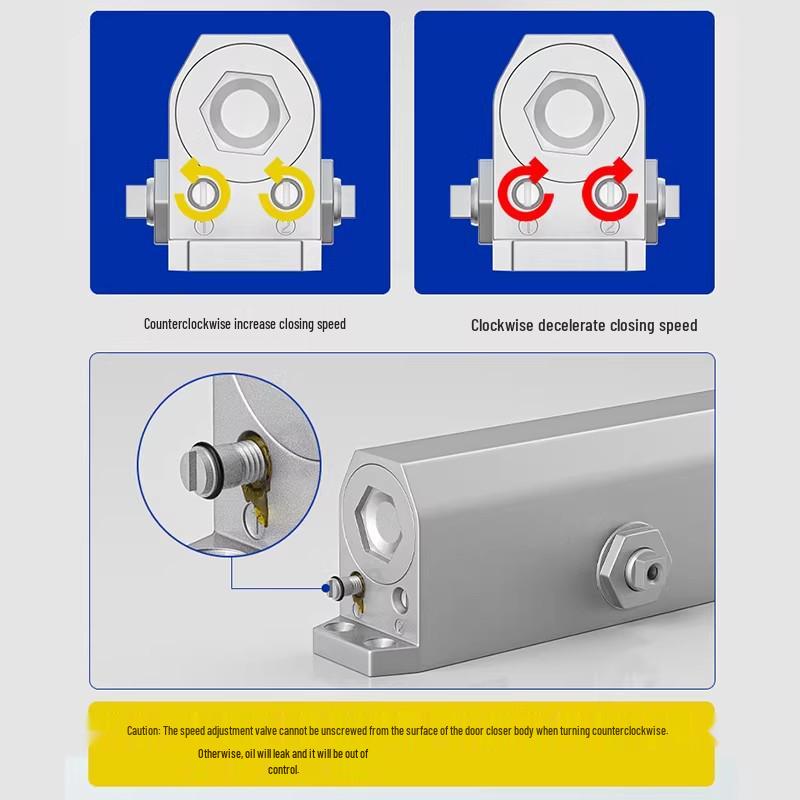 1 2

1 2

Counterclockwise increase closing speed

Clockwise decelerate closing speed

2

Caution: The speed adjustment valve cannot be unscrewed from the surface of the door closer body when turning counterclockwise.

Otherwise, oil will leak and it will be out of control.