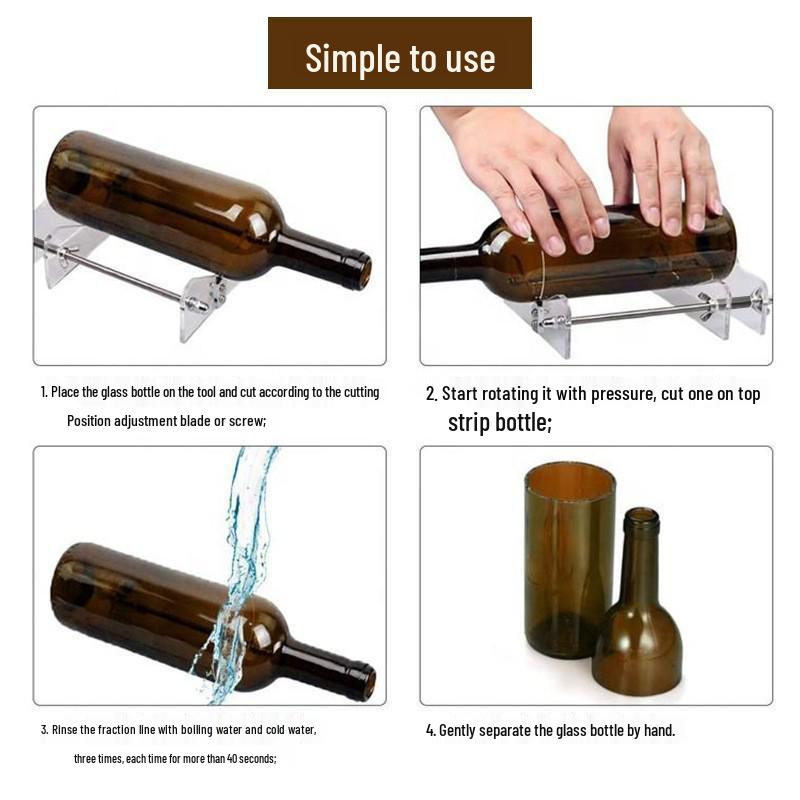 Simple to use

1. Place the glass bottle on the tool and cut according to the cutting Position adjustment blade or screw;

2. Start rotating it with pressure, cut one on top strip bottle;

3. Rinse the fraction line with boiling water and cold water, three times, each time for more than 40 seconds;

4. Gently separate the glass bottle by hand.