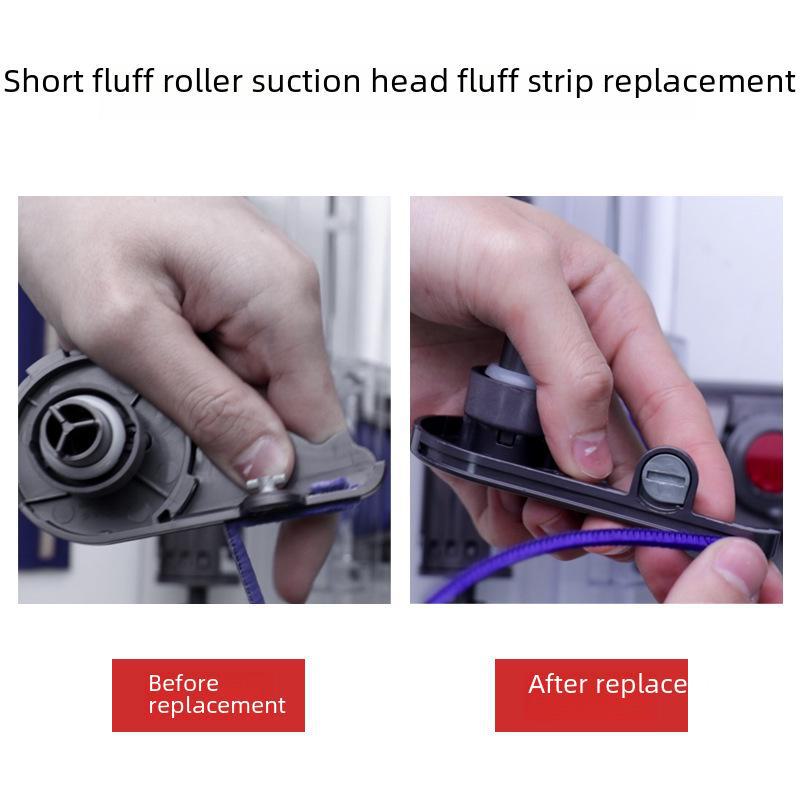 Short fluff roller suction head fluff strip replacement

Before replacement

After replace