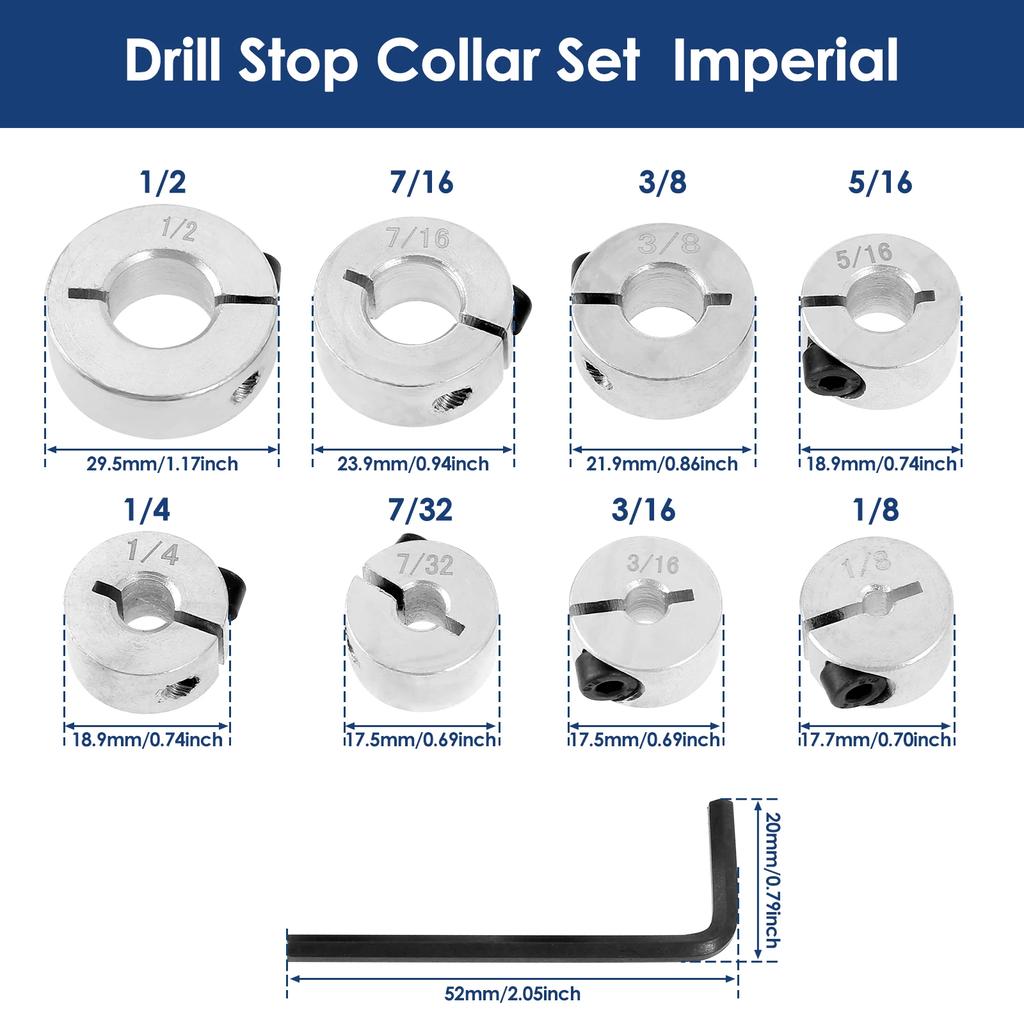 Drill Stop Collar Set Imperial

1/2
1/2
29.5mm/1.17inch

7/16
7/16
23.9mm/0.94inch

3/8
3/8
21.9mm/0.86inch

5/16
5/16
18.9mm/0.74inch

1/4
1/4
18.9mm/0.74inch

7/32
7/32
17.5mm/0.69inch

3/16
3/16
17.5mm/0.69inch

1/8
1/8
17.7mm/0.70inch

20mm/0.79inch
52mm/2.05inch